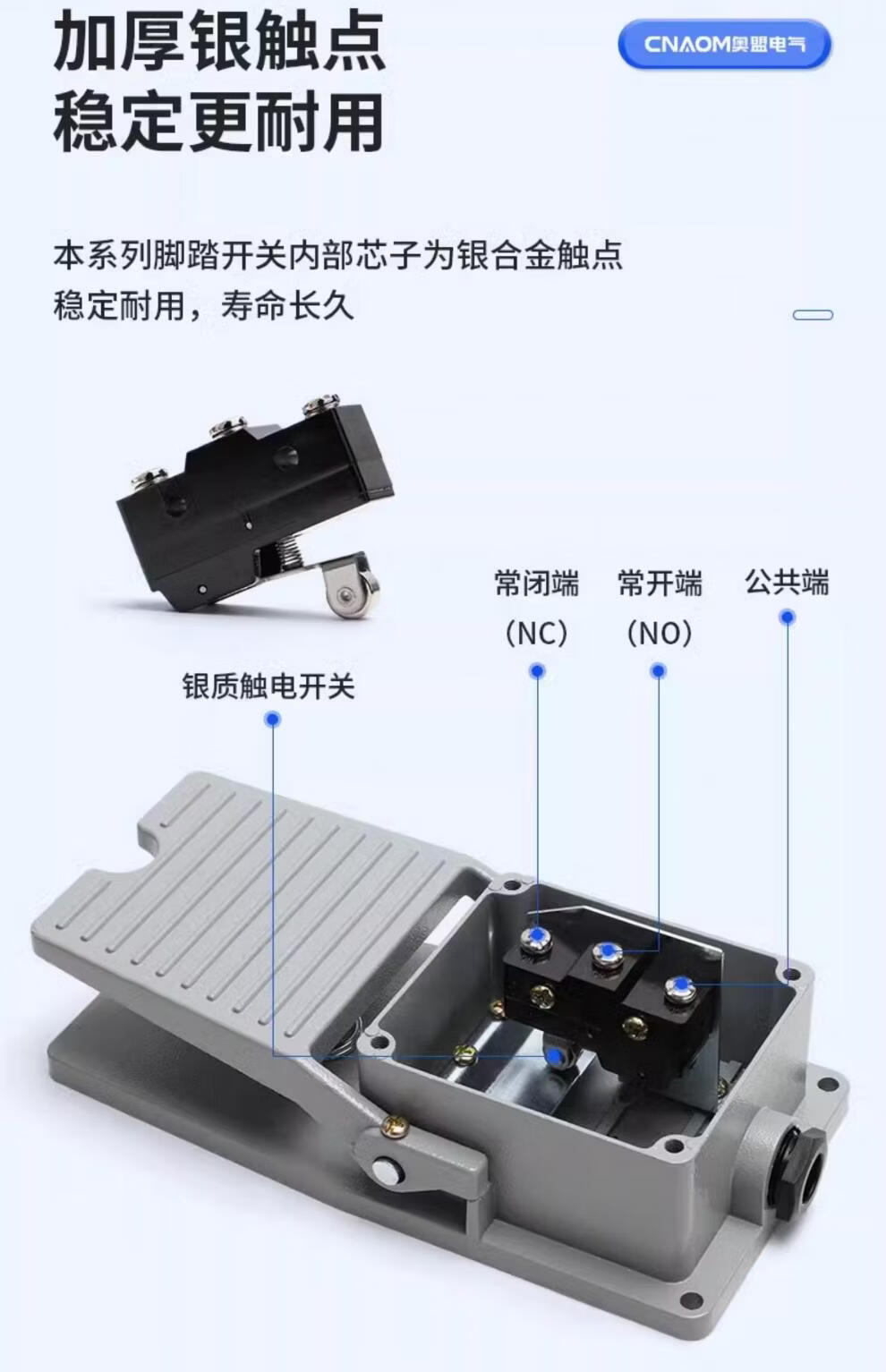 加厚银触点
稳定更耐用

CNAOM奥盟电气

本系列脚踏开关内部芯子为银合金触点
稳定耐用，寿命长久

常闭端
（NC）

常开端
（NO）

公共端

银质触电开关