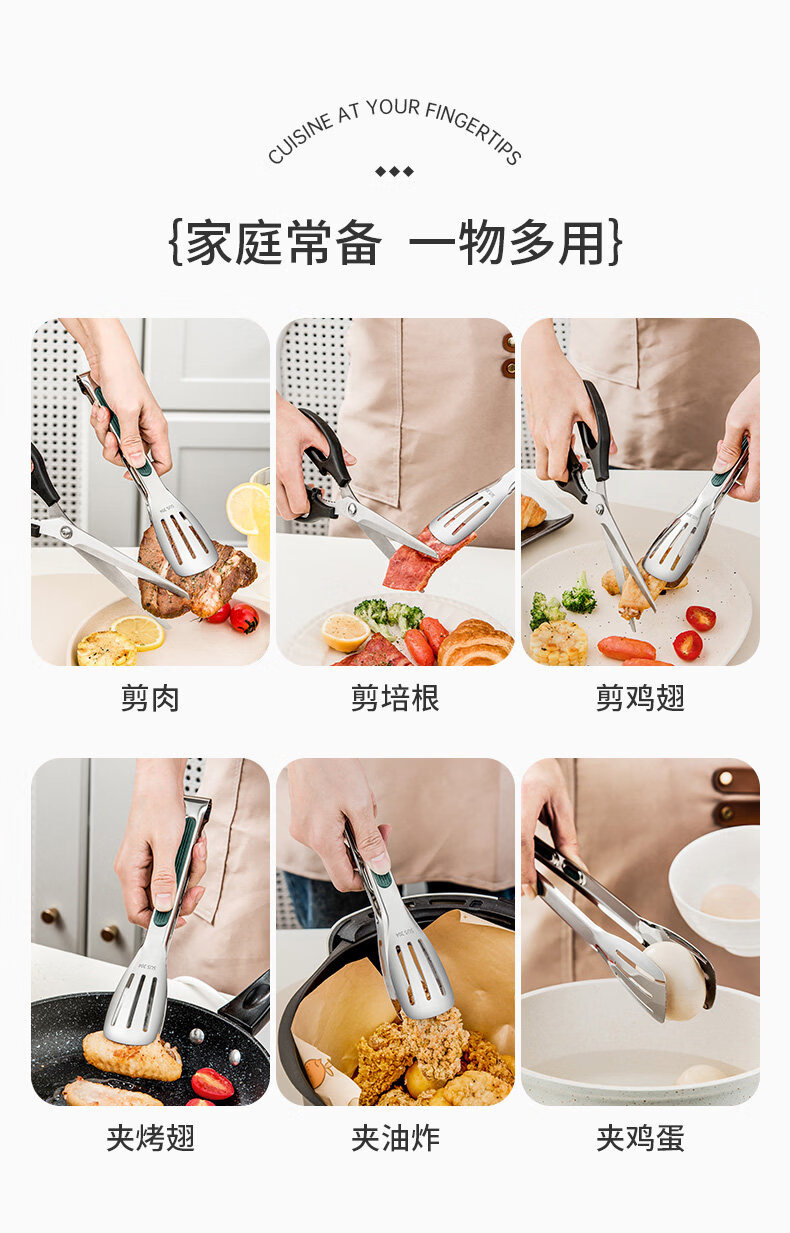 CUISINE AT YOUR FINGERTIPS

{家庭常备 一物多用}

剪肉

剪培根

剪鸡翅

夹烤翅

夹油炸

夹鸡蛋