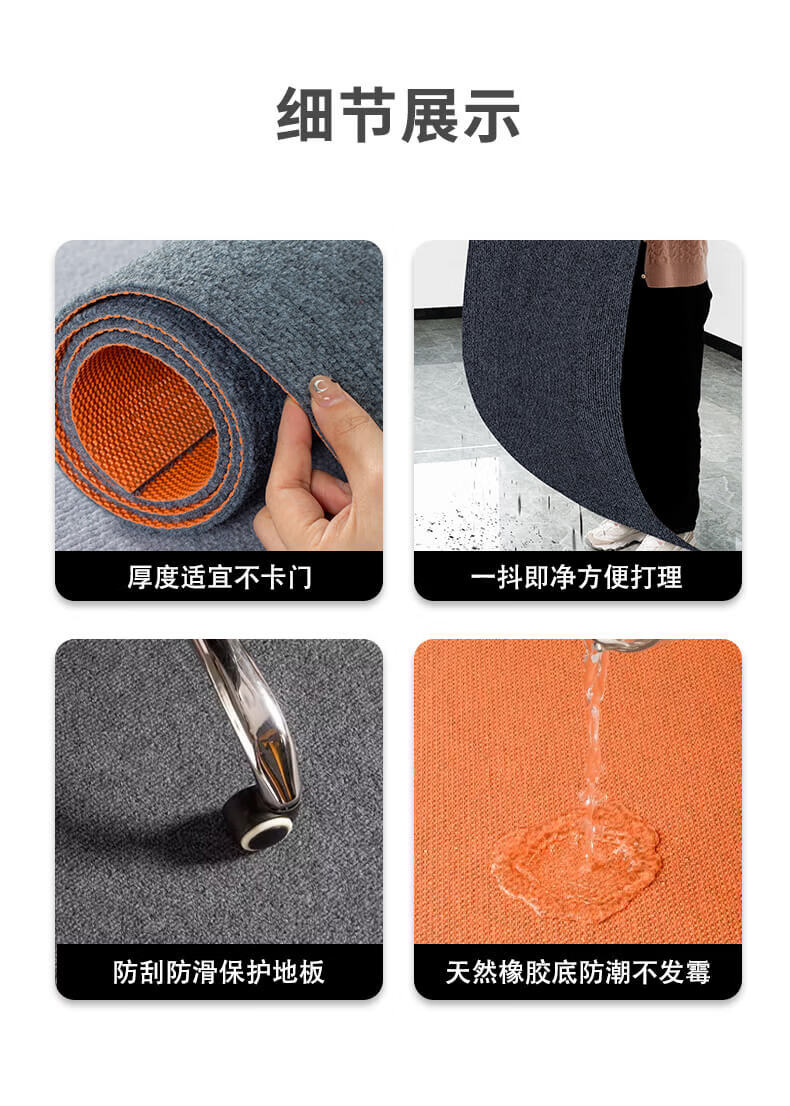 细节展示

厚度适宜不卡门

一抖即净方便打理

防刮防滑保护地板

天然橡胶底防潮不发霉