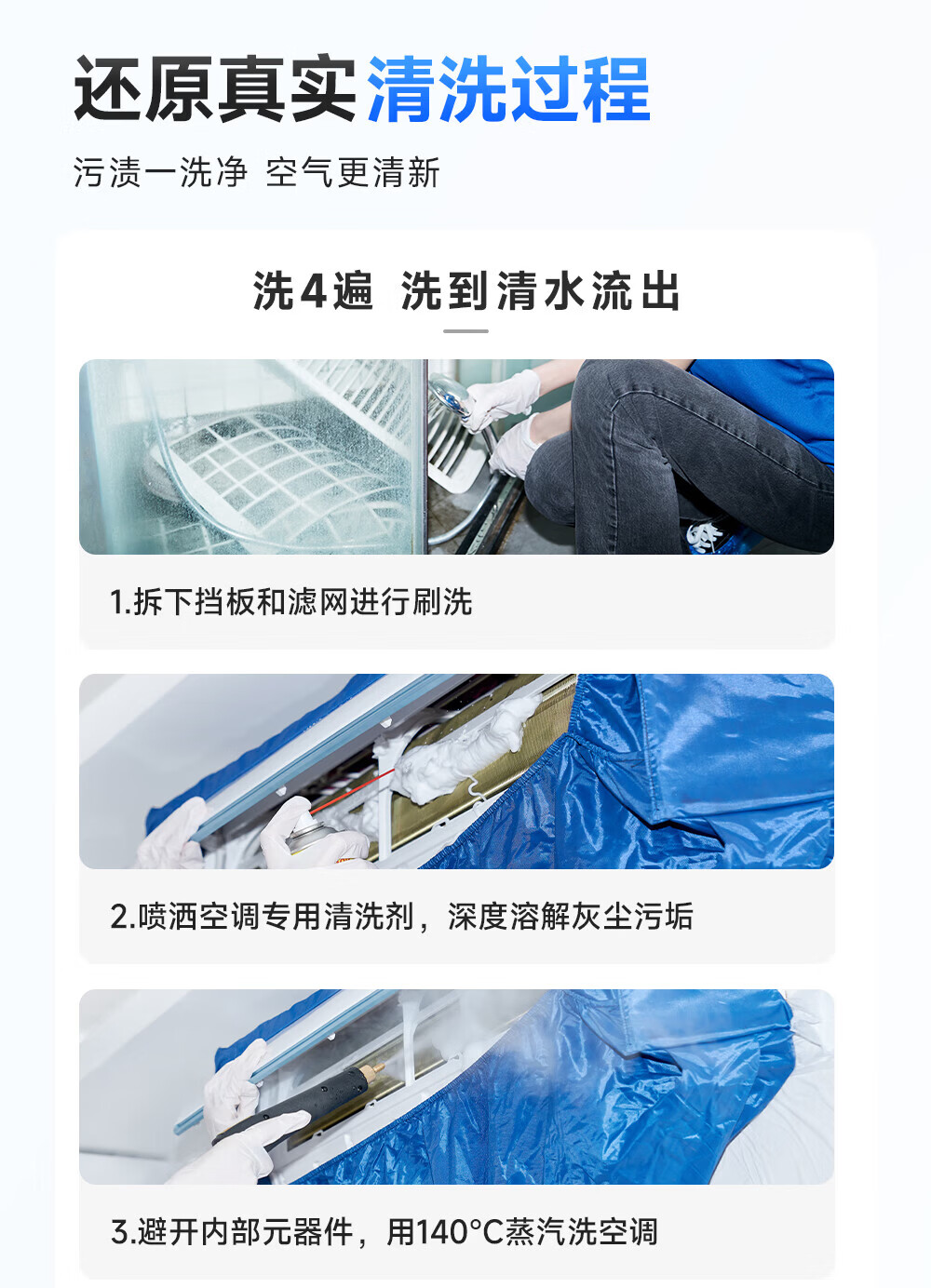 还原真实清洗过程

污渍一洗净 空气更清新

洗4遍 洗到清水流出

1.拆下挡板和滤网进行刷洗

2.喷洒空调专用清洗剂，深度溶解灰尘污垢

3.避开内部元器件，用140°C蒸汽洗空调