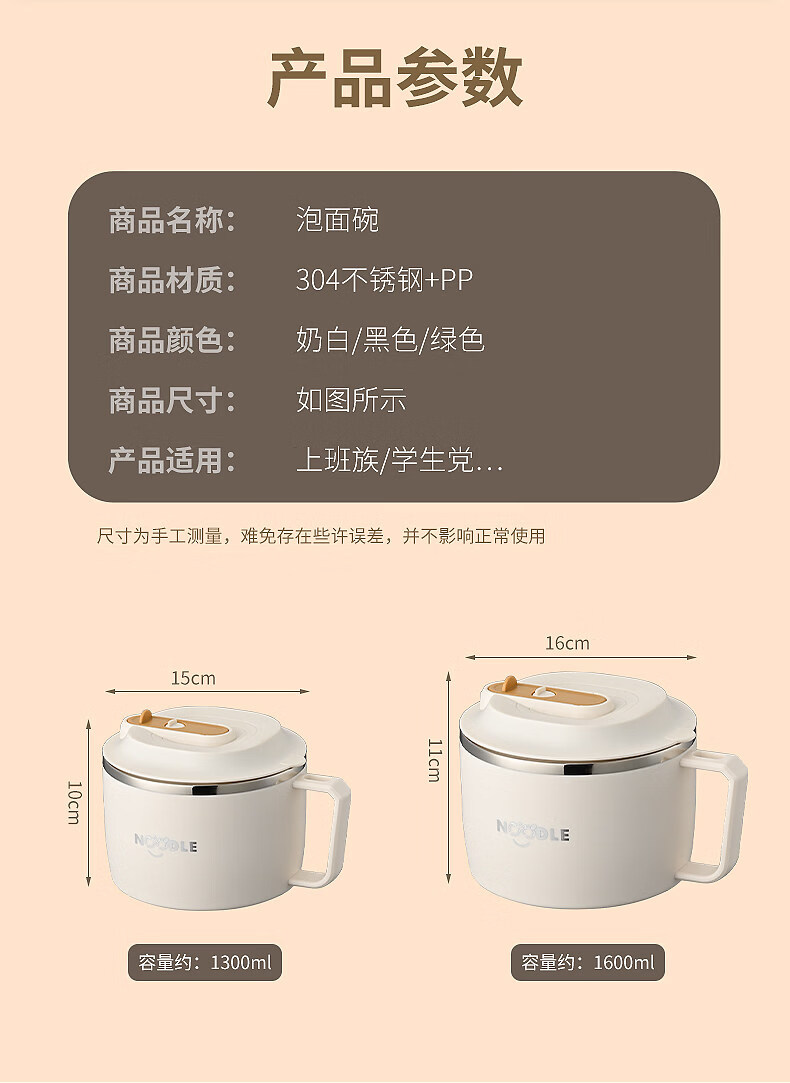 产品参数

商品名称: 泡面碗
商品材质: 304不锈钢+PP
商品颜色: 奶白/黑色/绿色
商品尺寸: 如图所示
产品适用: 上班族/学生党...

尺寸为手工测量，难免存在些许误差，并不影响正常使用

15cm

10cm

NOODLE

容量约：1300ml

16cm

11cm

NOODLE

容量约：1600ml