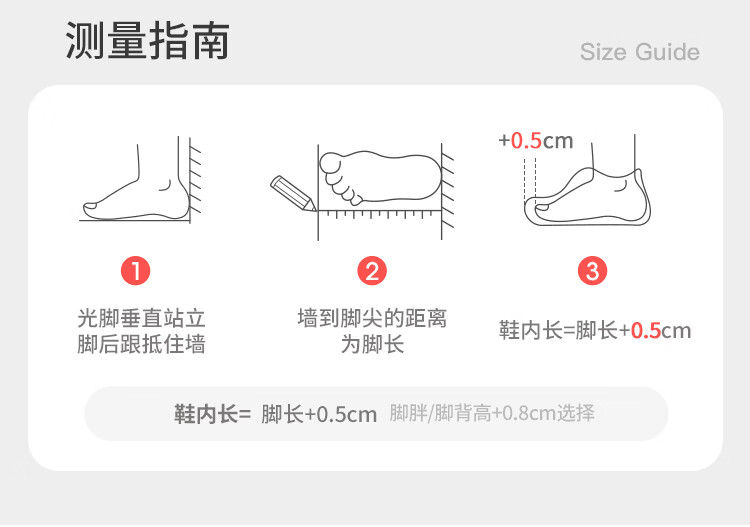 测量指南

Size Guide

+0.5cm

1
光脚垂直站立
脚后跟抵住墙

2
墙到脚尖的距离
为脚长

3
鞋内长=脚长+0.5cm

鞋内长= 脚长+0.5cm 脚胖/脚背高+0.8cm选择