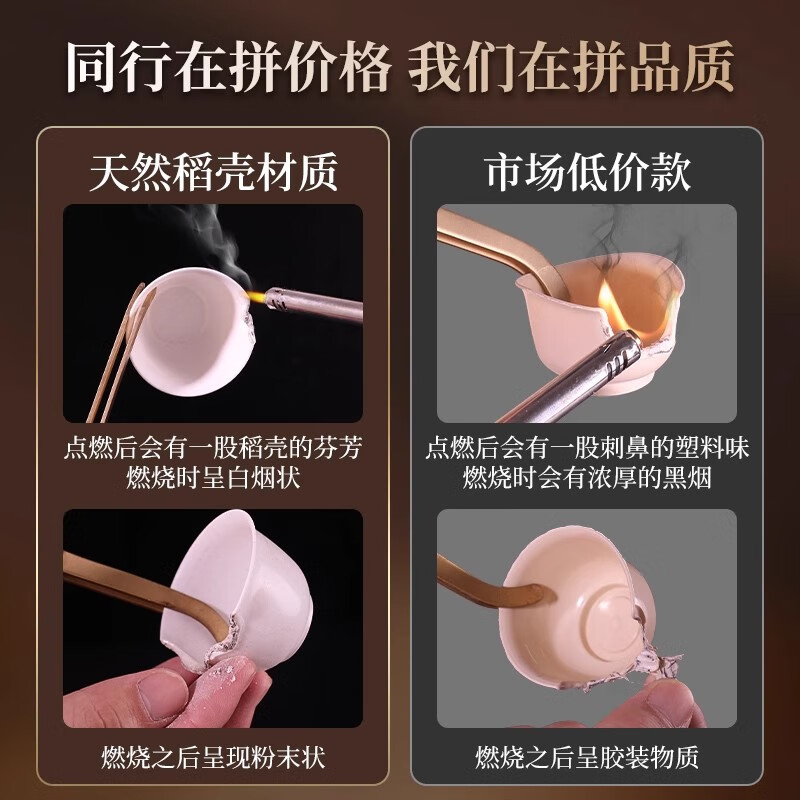 同行在拼价格 我们在拼品质

天然稻壳材质

点燃后会有一股稻壳的芬芳
燃烧时呈白烟状

燃烧之后呈现粉末状

市场低价款

点燃后会有一股刺鼻的塑料味
燃烧时会有浓厚的黑烟

燃烧之后呈胶装物质