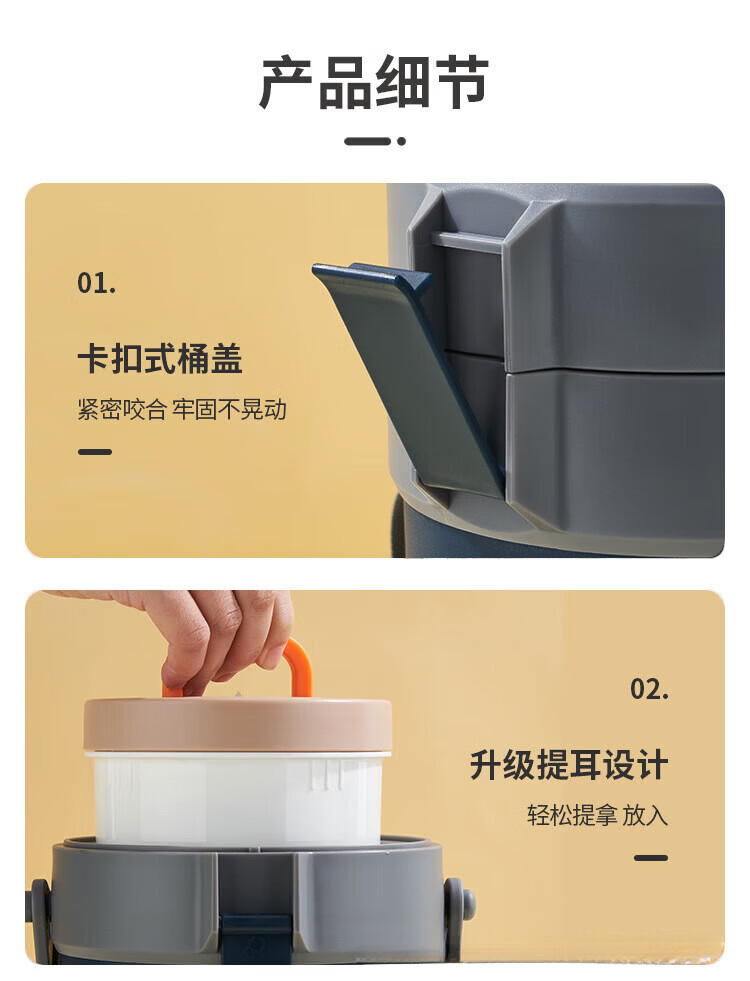 产品细节

01.

卡扣式桶盖

紧密咬合 牢固不晃动

02.

升级提耳设计

轻松提拿 放入