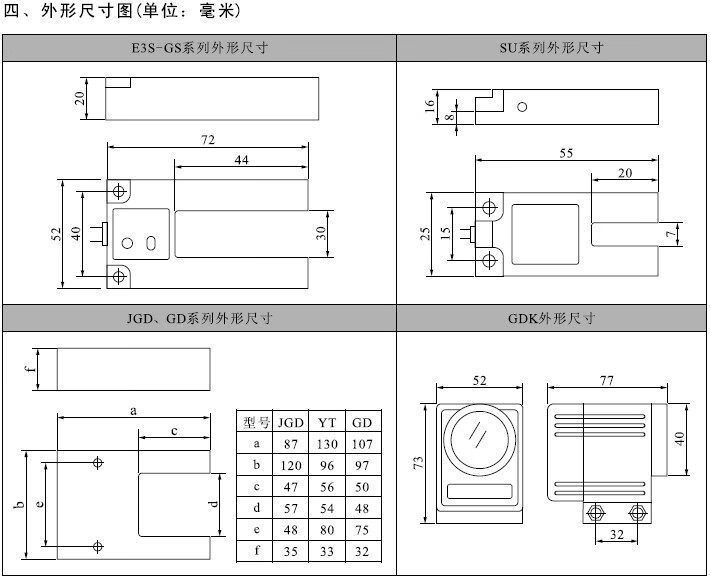 四、外形尺寸图(单位：毫米)

E3S-GS系列外形尺寸

20

72

44

52

40

30

SU系列外形尺寸

16

8

55

20

25

15

7

JGD、GD系列外形尺寸

f

a

c

b

e

d

| 型号 | JGD | YT | GD |
|---|---|---|---|
| a | 87 | 130 | 107 |
| b | 120 | 96 | 97 |
| c | 47 | 56 | 50 |
| d | 57 | 54 | 48 |
| e | 48 | 80 | 75 |
| f | 35 | 33 | 32 |

GDK外形尺寸

52

77

73

40

32