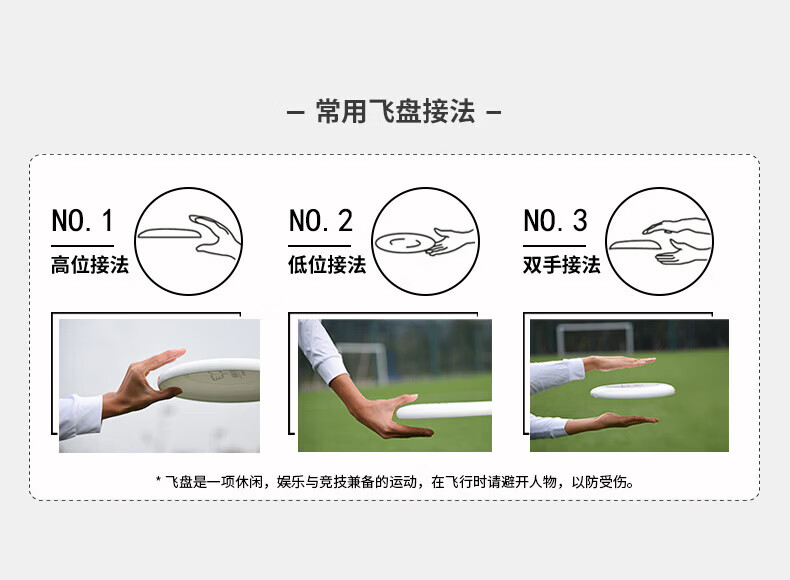 — 常用飞盘接法 —

NO. 1
高位接法

NO. 2
低位接法

NO. 3
双手接法

* 飞盘是一项休闲，娱乐与竞技兼备的运动，在飞行时请避开人物，以防受伤。