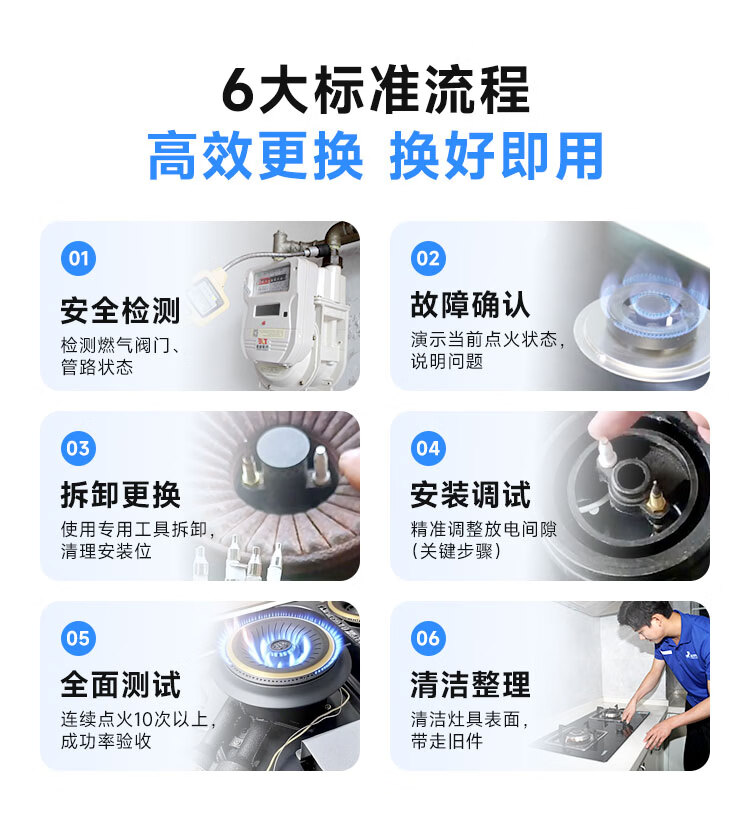 6大标准流程
高效更换 换好即用

01
安全检测
检测燃气阀门、管路状态

02
故障确认
演示当前点火状态，说明问题

03
拆卸更换
使用专用工具拆卸，清理安装位

04
安装调试
精准调整放电间隙（关键步骤）

05
全面测试
连续点火10次以上，成功率验收

06
清洁整理
清洁灶具表面，带走旧件