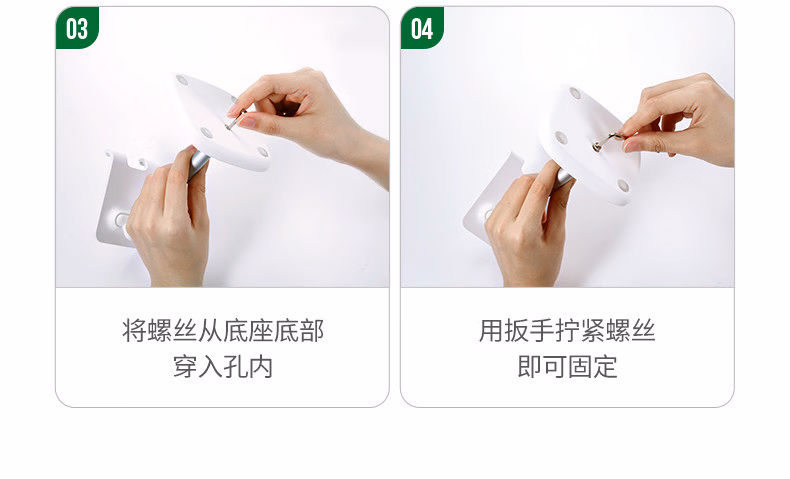 03

将螺丝从底座底部
穿入孔内

04

用扳手拧紧螺丝
即可固定