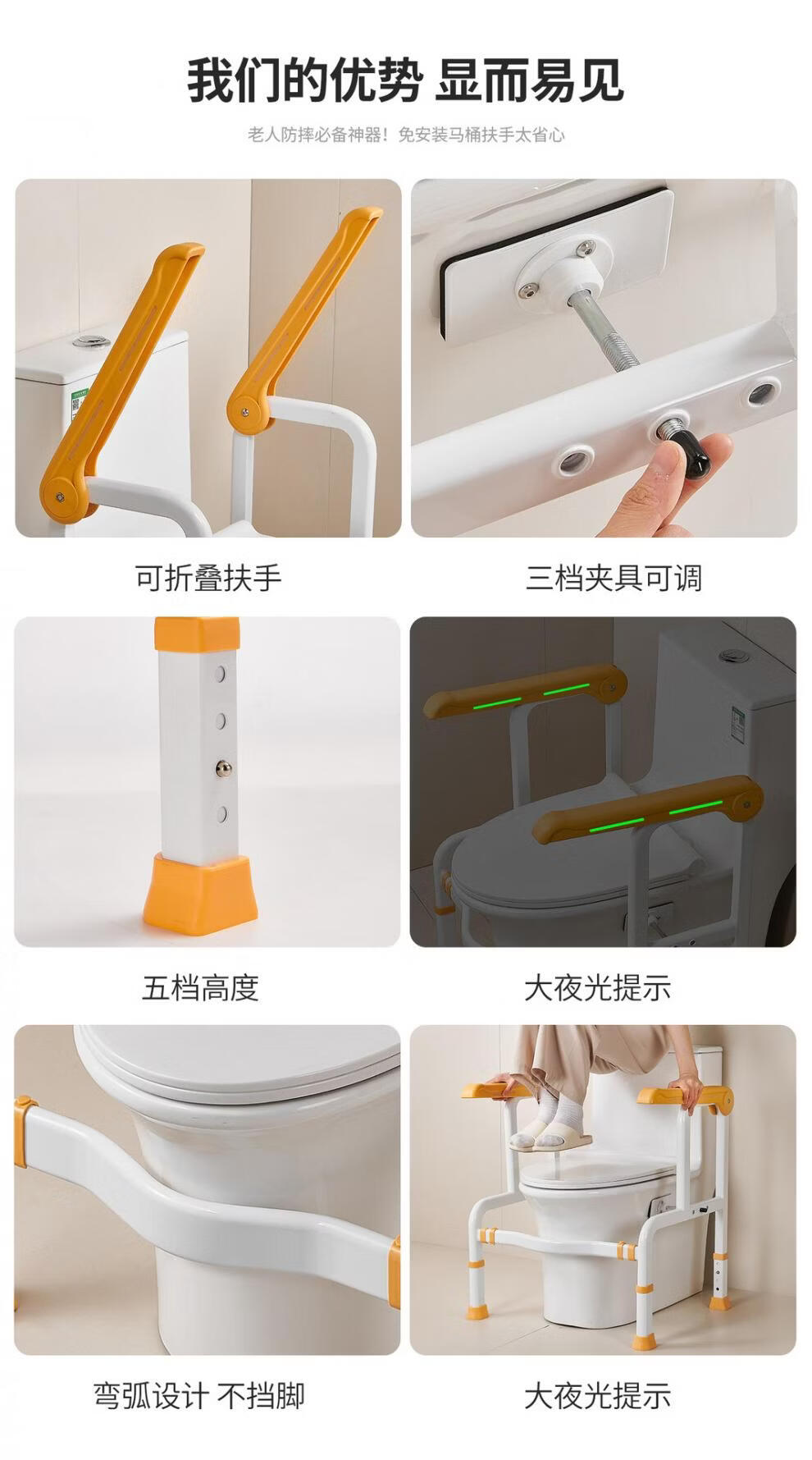 我们的优势 显而易见

老人防摔必备神器！免安装马桶扶手太省心

可折叠扶手

三档夹具可调

五档高度

大夜光提示

弯弧设计 不挡脚

大夜光提示