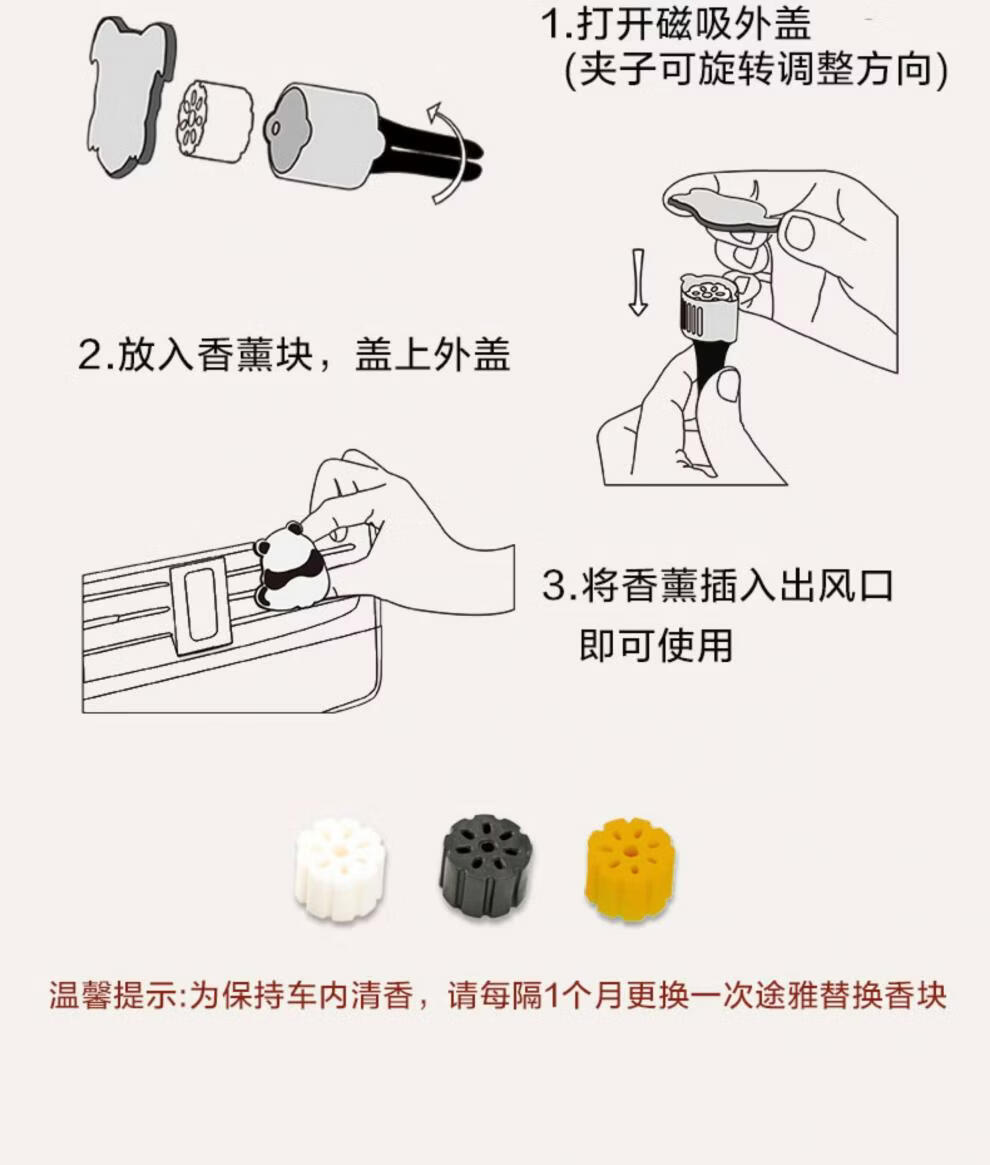 1.打开磁吸外盖
(夹子可旋转调整方向)

2.放入香薰块，盖上外盖

3.将香薰插入出风口
即可使用

温馨提示:为保持车内清香，请每隔1个月更换一次途雅替换香块