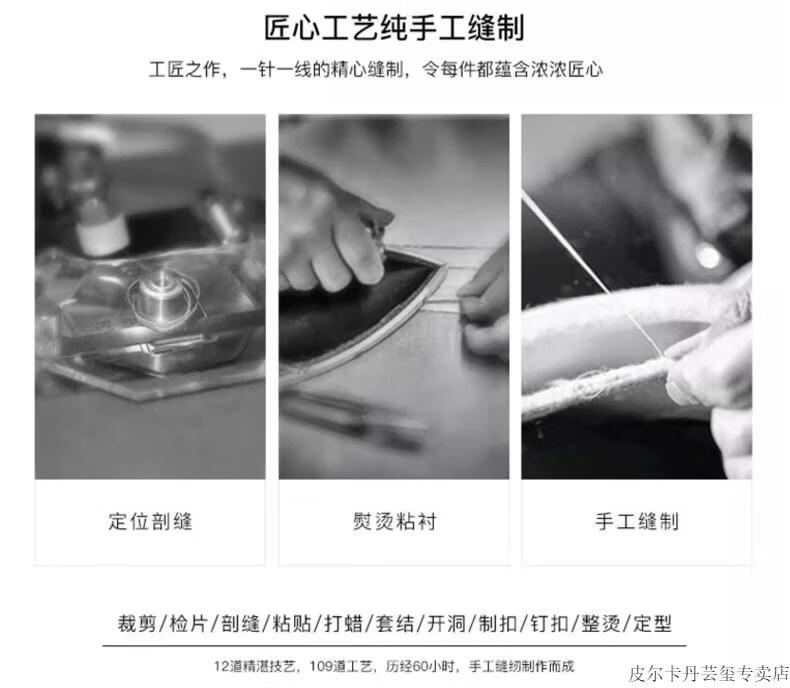 匠心工艺纯手工缝制

工匠之作，一针一线的精心缝制，令每件都蕴含浓浓匠心

定位剖缝

熨烫粘衬

手工缝制

裁剪/检片/剖缝/粘贴/打蜡/套结/开洞/制扣/钉扣/整烫/定型

12道精湛技艺，109道工艺，历经60小时，手工缝纫制作而成

皮尔卡丹芸玺专卖店