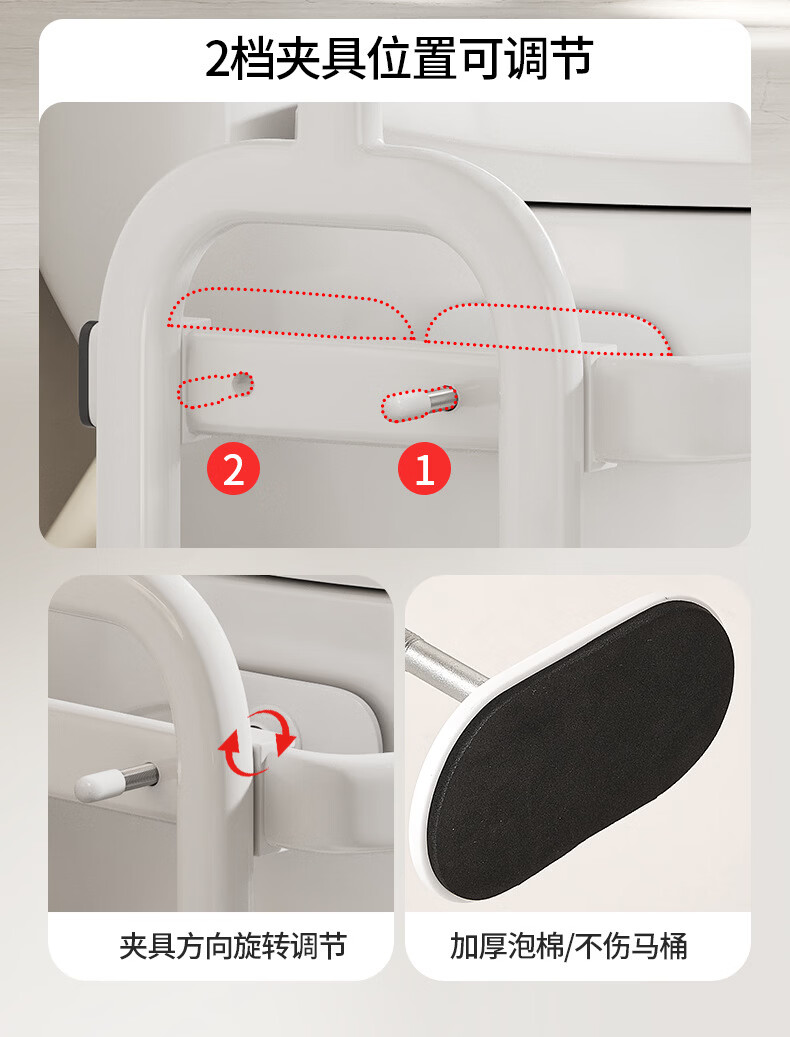 2档夹具位置可调节

2

1

夹具方向旋转调节

加厚泡棉/不伤马桶