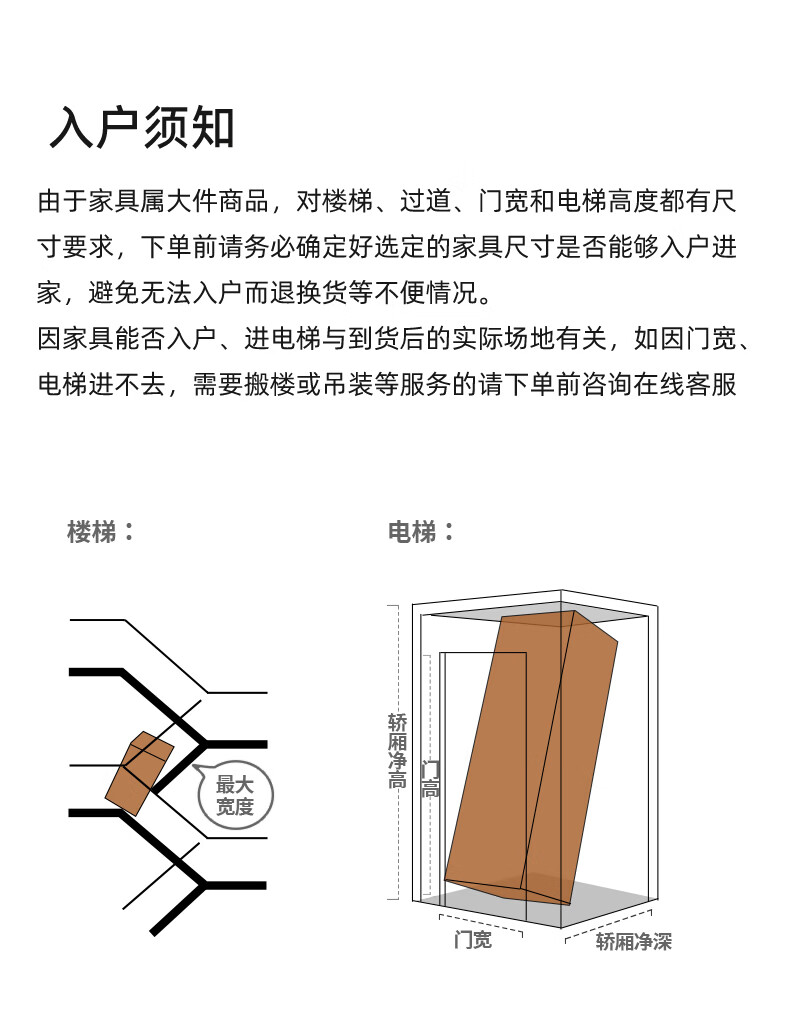 入户须知

由于家具属大件商品，对楼梯、过道、门宽和电梯高度都有尺寸要求，下单前请务必确定好选定的家具尺寸是否能够入户进家，避免无法入户而退换货等不便情况。

因家具能否入户、进电梯与到货后的实际场地有关，如因门宽、电梯进不去，需要搬楼或吊装等服务的请下单前咨询在线客服

楼梯：

最大宽度

电梯：

轿厢净高

门高

门宽

轿厢净深