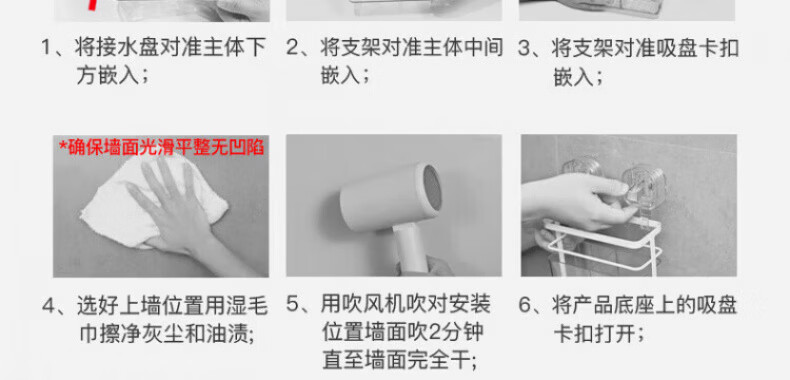 1、将接水盘对准主体下方嵌入；

2、将支架对准主体中间嵌入；

3、将支架对准吸盘卡扣嵌入；

*确保墙面光滑平整无凹陷

4、选好上墙位置用湿毛巾擦净灰尘和油渍;

5、用吹风机吹对安装位置墙面吹2分钟直至墙面完全干;

6、将产品底座上的吸盘卡扣打开；