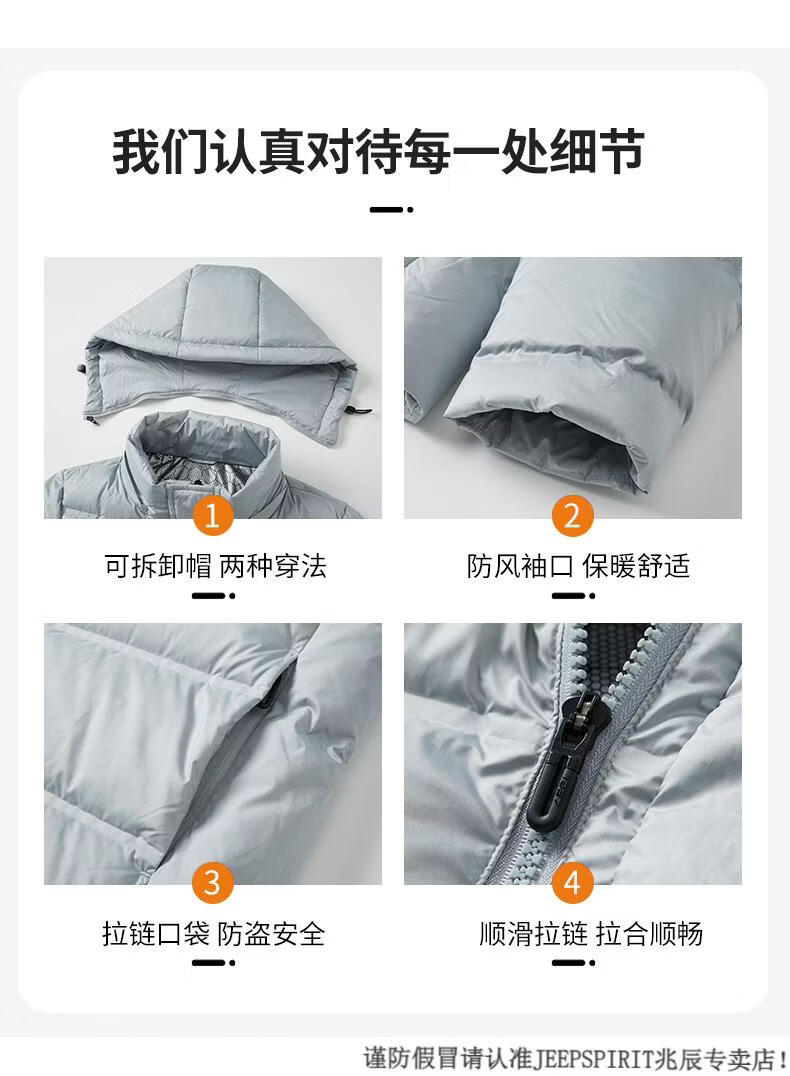 我们认真对待每一处细节

1

可拆卸帽 两种穿法

2

防风袖口 保暖舒适

3

拉链口袋 防盗安全

4

顺滑拉链 拉合顺畅

谨防假冒请认准JEEPSPIRIT兆辰专卖店！