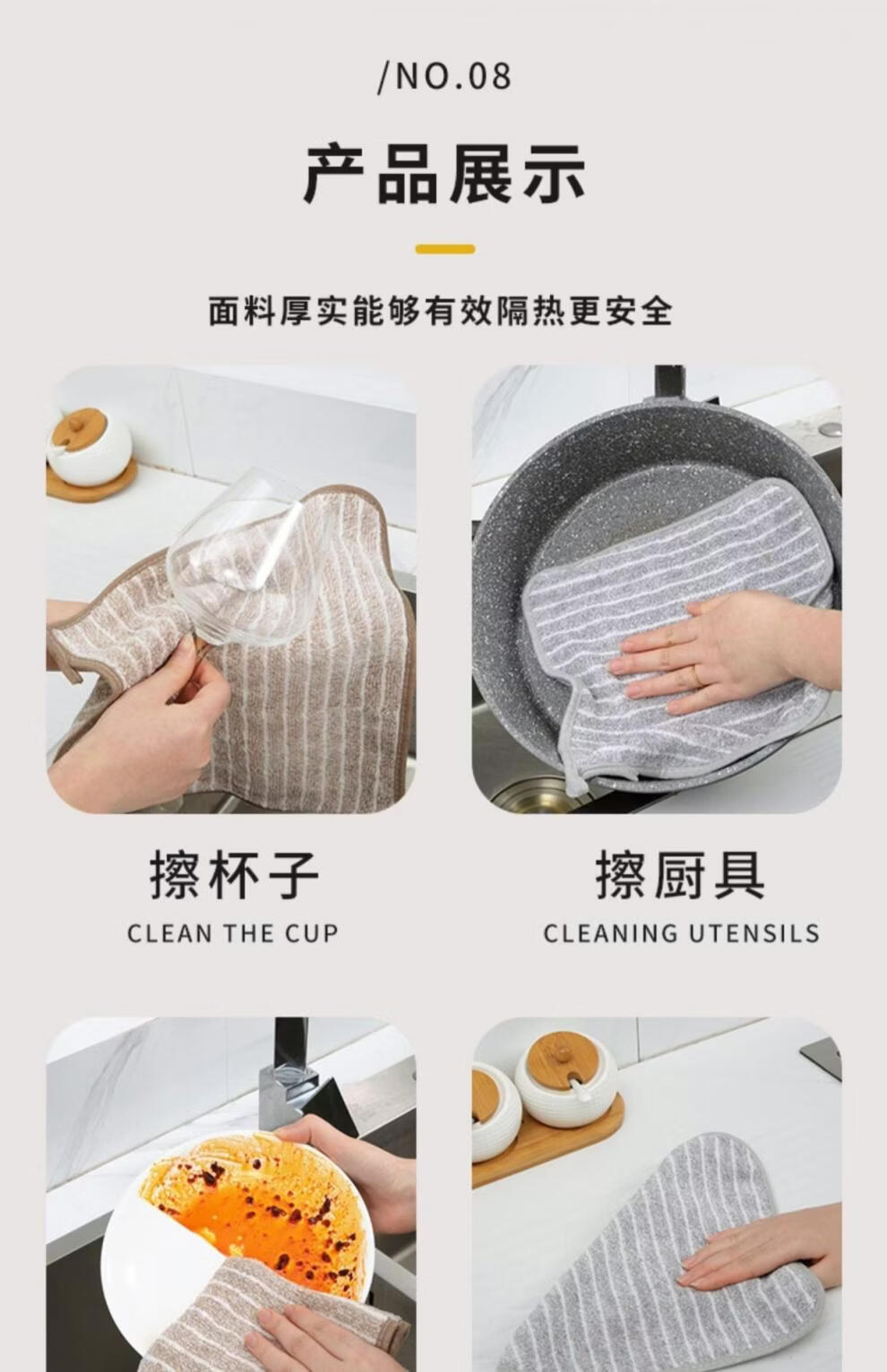 /NO.08

产品展示

面料厚实能够有效隔热更安全

擦杯子
CLEAN THE CUP

擦厨具
CLEANING UTENSILS