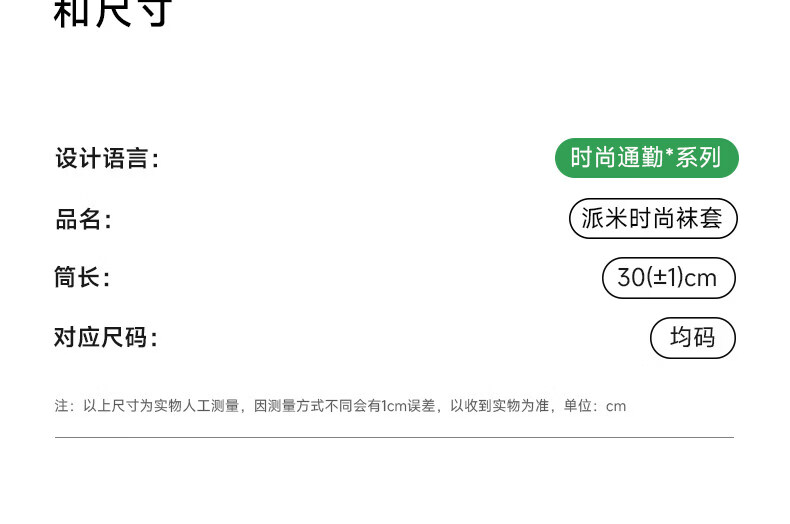 和尺寸

设计语言: 时尚通勤*系列

品名: 派米时尚袜套

筒长: 30(±1)cm

对应尺码: 均码

注：以上尺寸为实物人工测量，因测量方式不同会有1cm误差，以收到实物为准，单位：cm