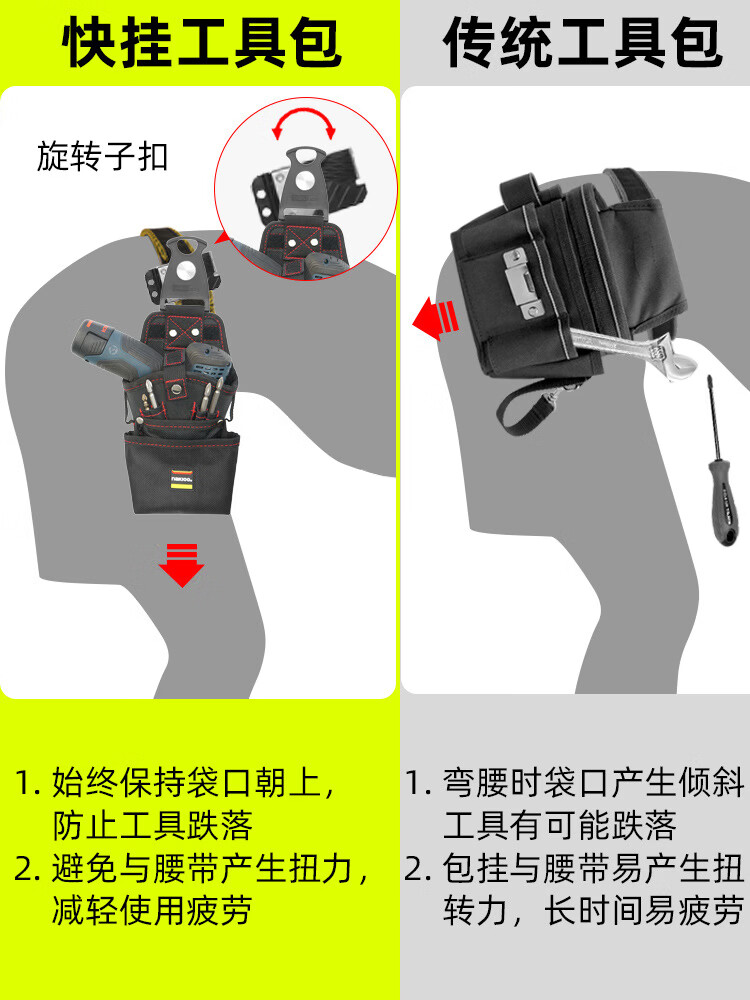 快挂工具包

旋转子扣

1. 始终保持袋口朝上，防止工具跌落
2. 避免与腰带产生扭力，减轻使用疲劳

传统工具包

1. 弯腰时袋口产生倾斜工具有可能跌落
2. 包挂与腰带易产生扭转力，长时间易疲劳