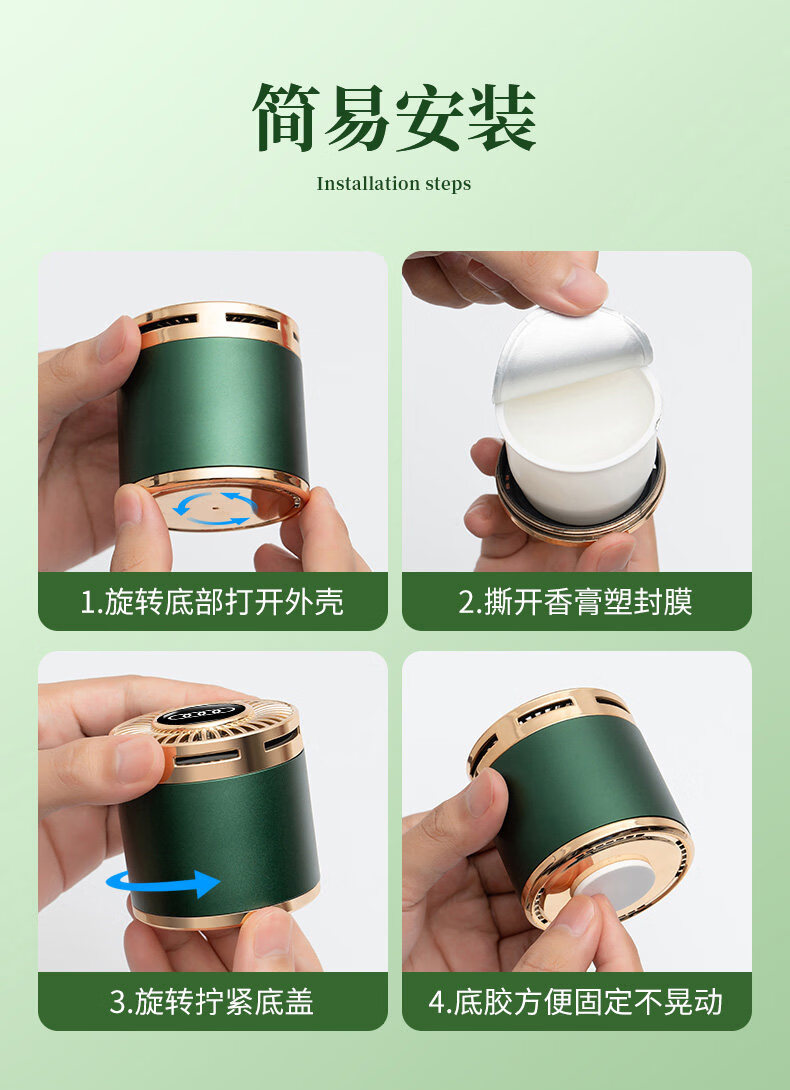 简易安装

Installation steps

1.旋转底部打开外壳

2.撕开香膏塑封膜

3.旋转拧紧底盖

4.底胶方便固定不晃动