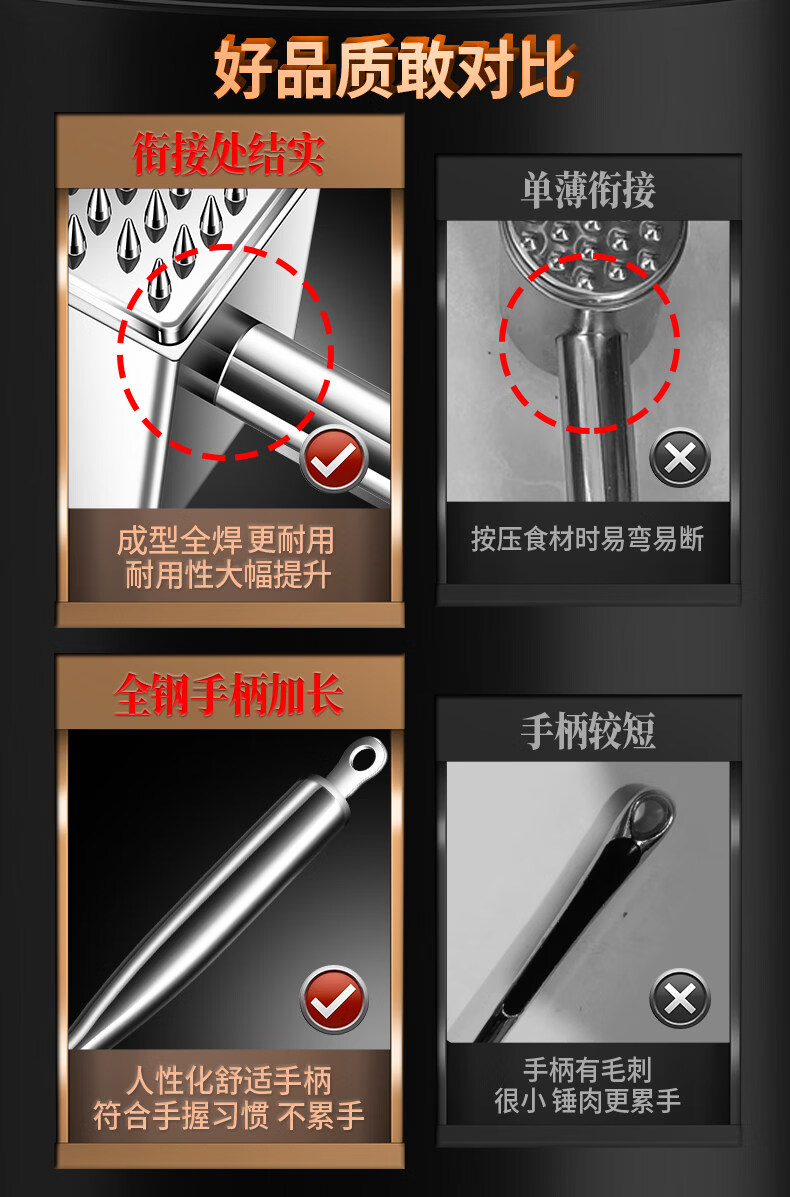 好品质敢对比

衔接处结实

成型全焊 更耐用
耐用性大幅提升

单薄衔接

按压食材时易弯易断

全钢手柄加长

人性化舒适手柄
符合手握习惯 不累手

手柄较短

手柄有毛刺
很小 锤肉更累手