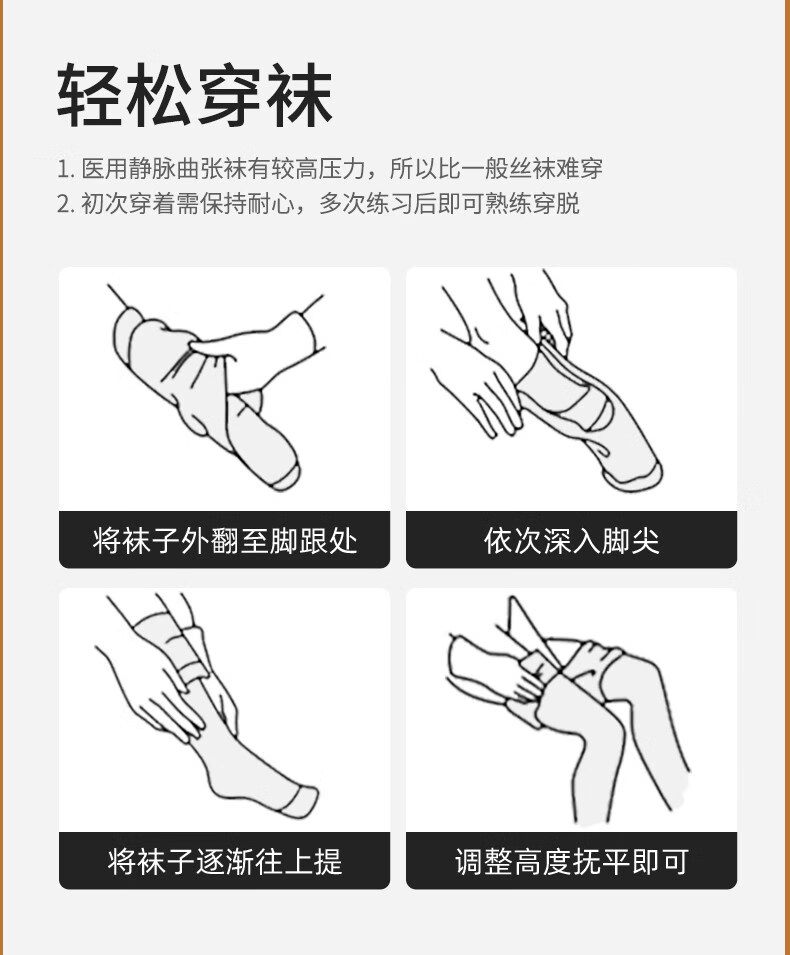 轻松穿袜

1. 医用静脉曲张袜有较高压力，所以比一般丝袜难穿
2. 初次穿着需保持耐心，多次练习后即可熟练穿脱

将袜子外翻至脚跟处

依次深入脚尖

将袜子逐渐往上提

调整高度抚平即可