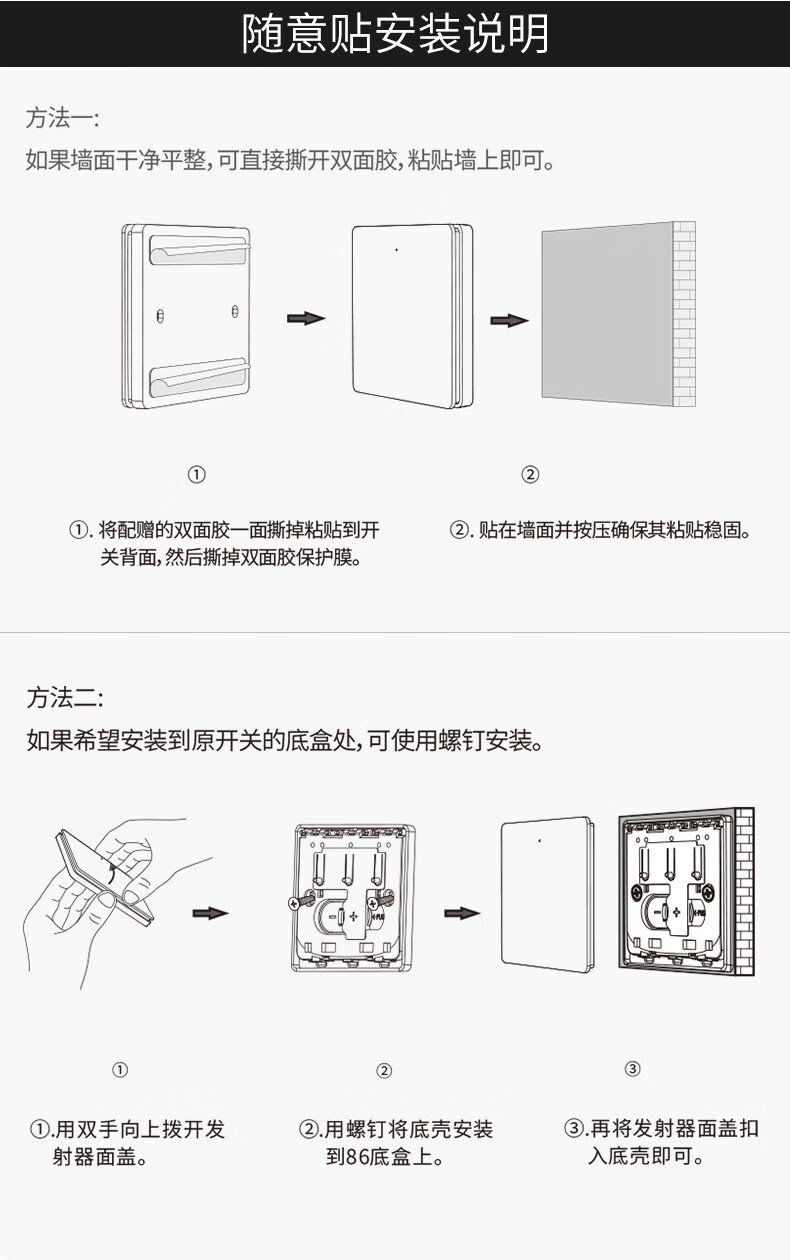 随意贴安装说明

方法一:

如果墙面干净平整,可直接撕开双面胶,粘贴墙上即可。

①

②

①. 将配赠的双面胶一面撕掉粘贴到开关背面,然后撕掉双面胶保护膜。

②. 贴在墙面并按压确保其粘贴稳固。

方法二:

如果希望安装到原开关的底盒处,可使用螺钉安装。

①

②

③

①.用双手向上拨开发射器面盖。

②.用螺钉将底壳安装到86底盒上。

③.再将发射器面盖扣入底壳即可。