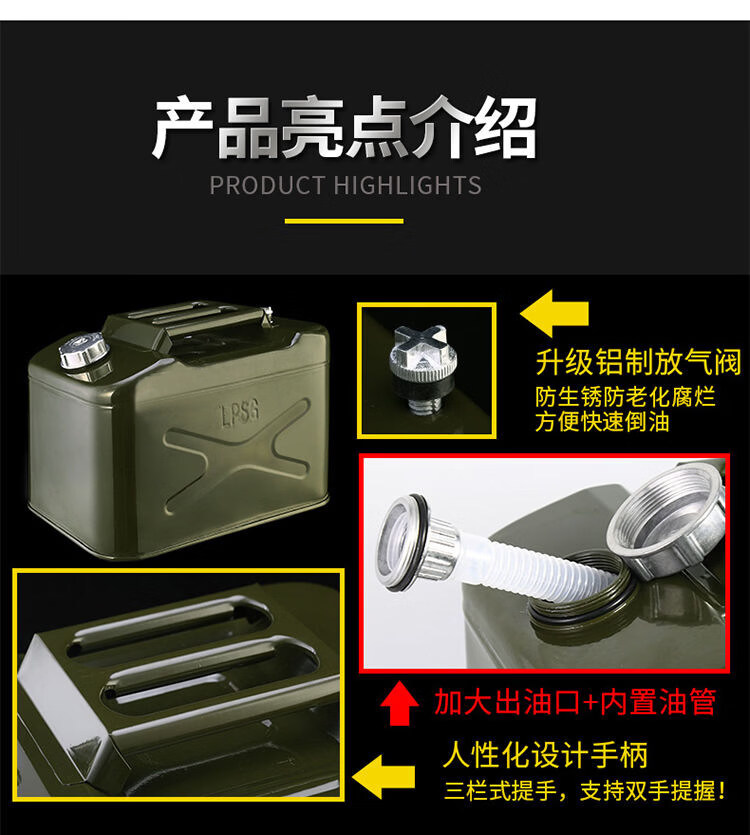 产品亮点介绍
PRODUCT HIGHLIGHTS

LPSG

升级铝制放气阀
防生锈防老化腐烂
方便快速倒油

加大出油口+内置油管

人性化设计手柄
三栏式提手，支持双手提握！