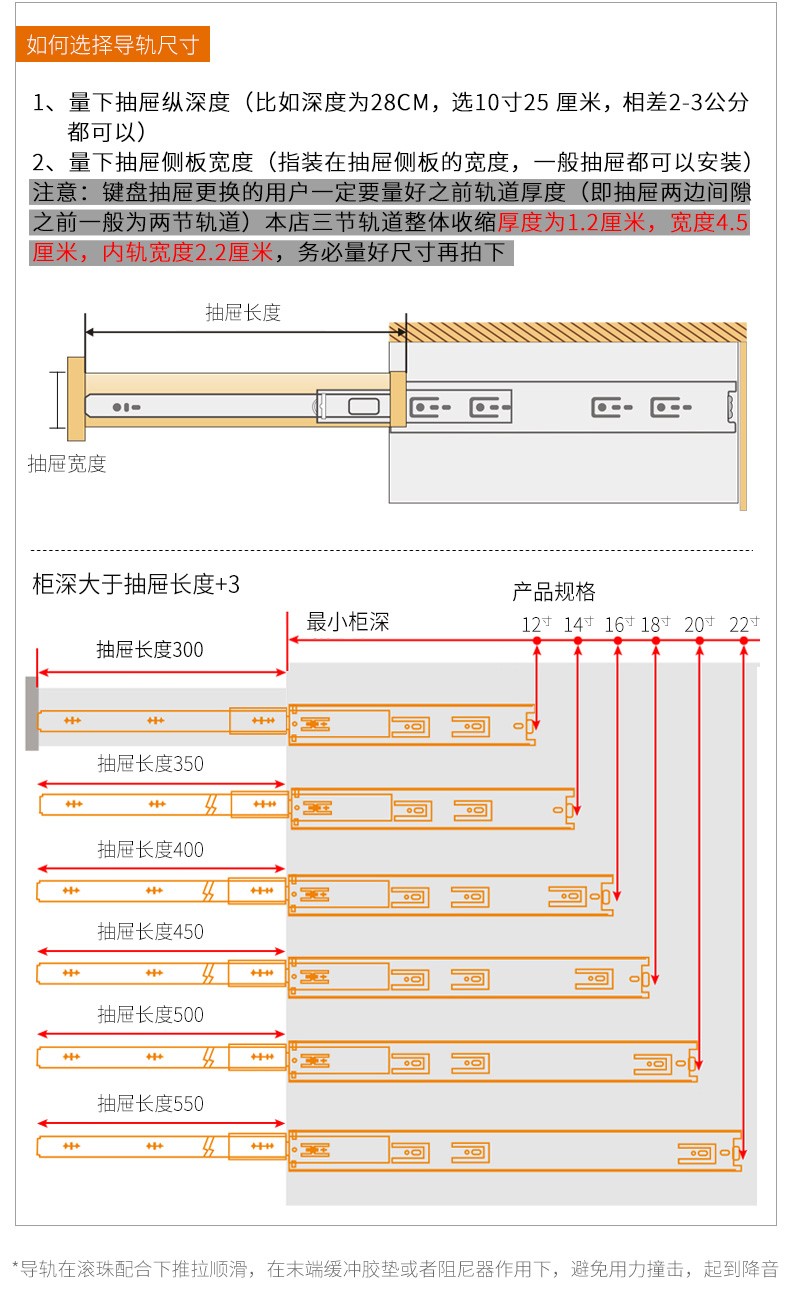 如何选择导轨尺寸

1、量下抽屉纵深度（比如深度为28CM，选10寸25 厘米，相差2-3公分都可以）

2、量下抽屉侧板宽度（指装在抽屉侧板的宽度，一般抽屉都可以安装）

注意：键盘抽屉更换的用户一定要量好之前轨道厚度（即抽屉两边间隙之前一般为两节轨道）本店三节轨道整体收缩厚度为1.2厘米，宽度4.5厘米，内轨宽度2.2厘米，务必量好尺寸再拍下

抽屉长度

抽屉宽度

柜深大于抽屉长度+3

产品规格

最小柜深

12寸 14寸 16寸 18寸 20寸 22寸

抽屉长度300

抽屉长度350

抽屉长度400

抽屉长度450

抽屉长度500

抽屉长度550

*导轨在滚珠配合下推拉顺滑，在末端缓冲胶垫或者阻尼器作用下，避免用力撞击，起到降音