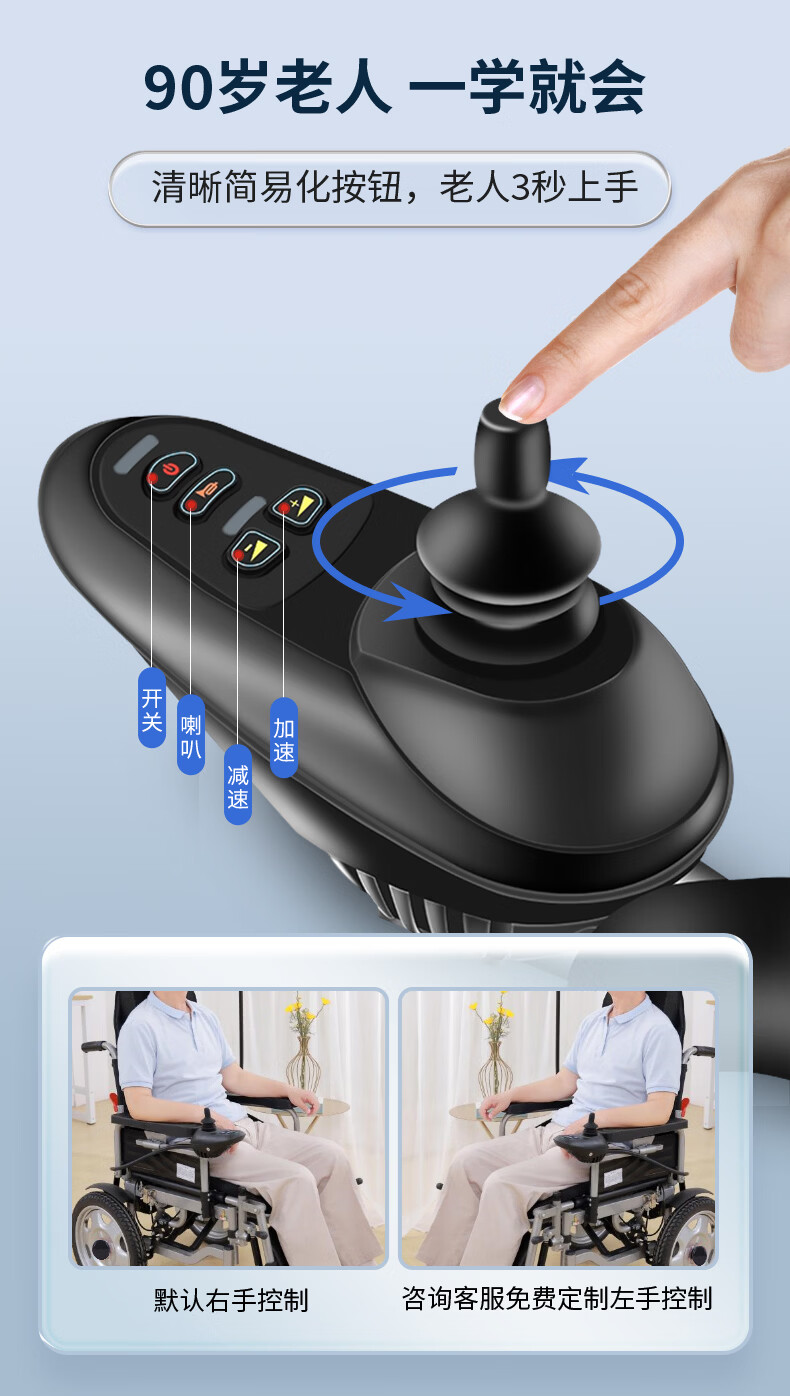 90岁老人 一学就会

清晰简易化按钮，老人3秒上手

开关

喇叭

减速

加速

默认右手控制

咨询客服免费定制左手控制