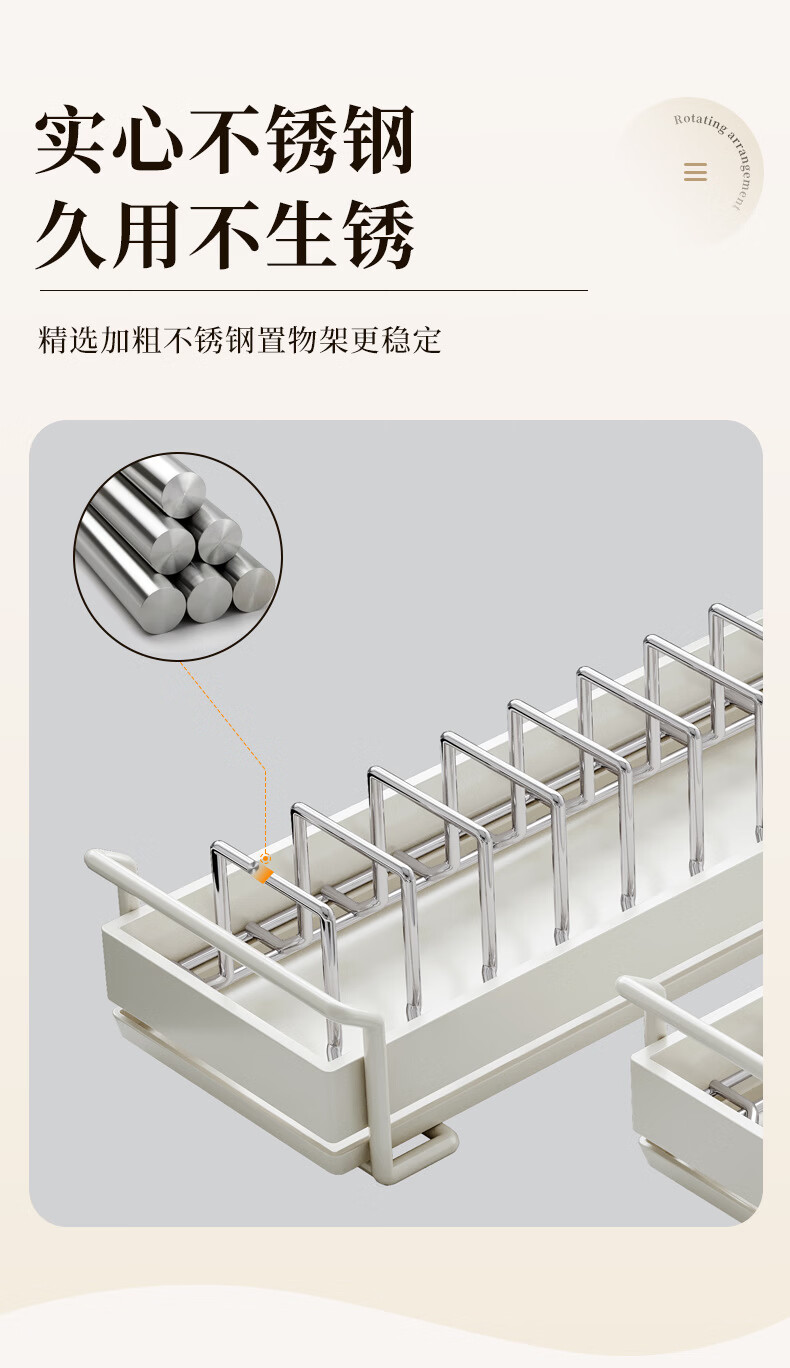 实心不锈钢
久用不生锈

Rotating arrangement

精选加粗不锈钢置物架更稳定