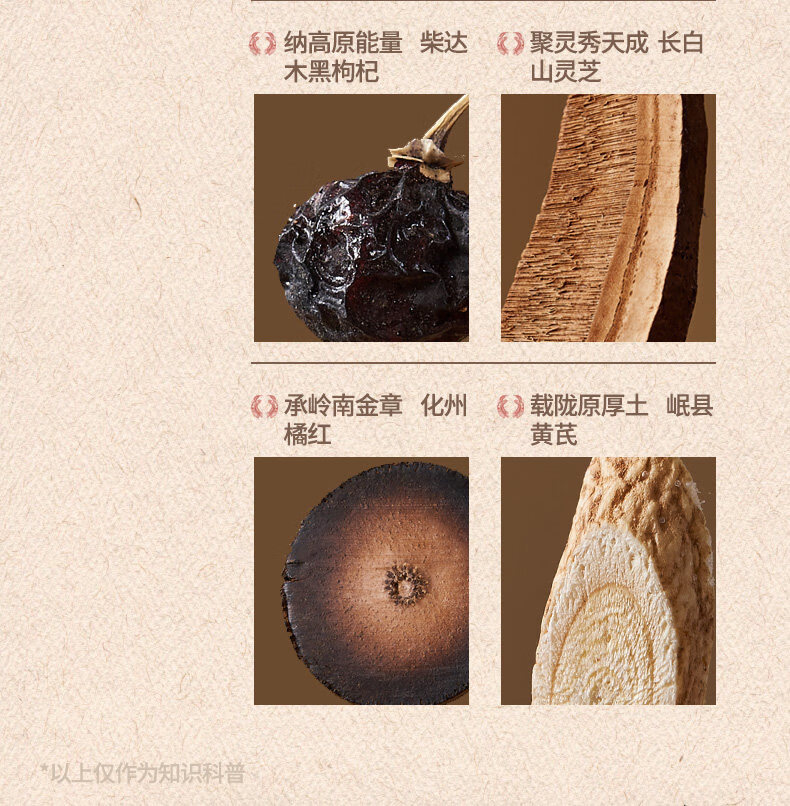 纳高原能量 柴达木黑枸杞

聚灵秀天成 长白山灵芝

承岭南金章 化州橘红

载陇原厚土 岷县黄芪

*以上仅作为知识科普