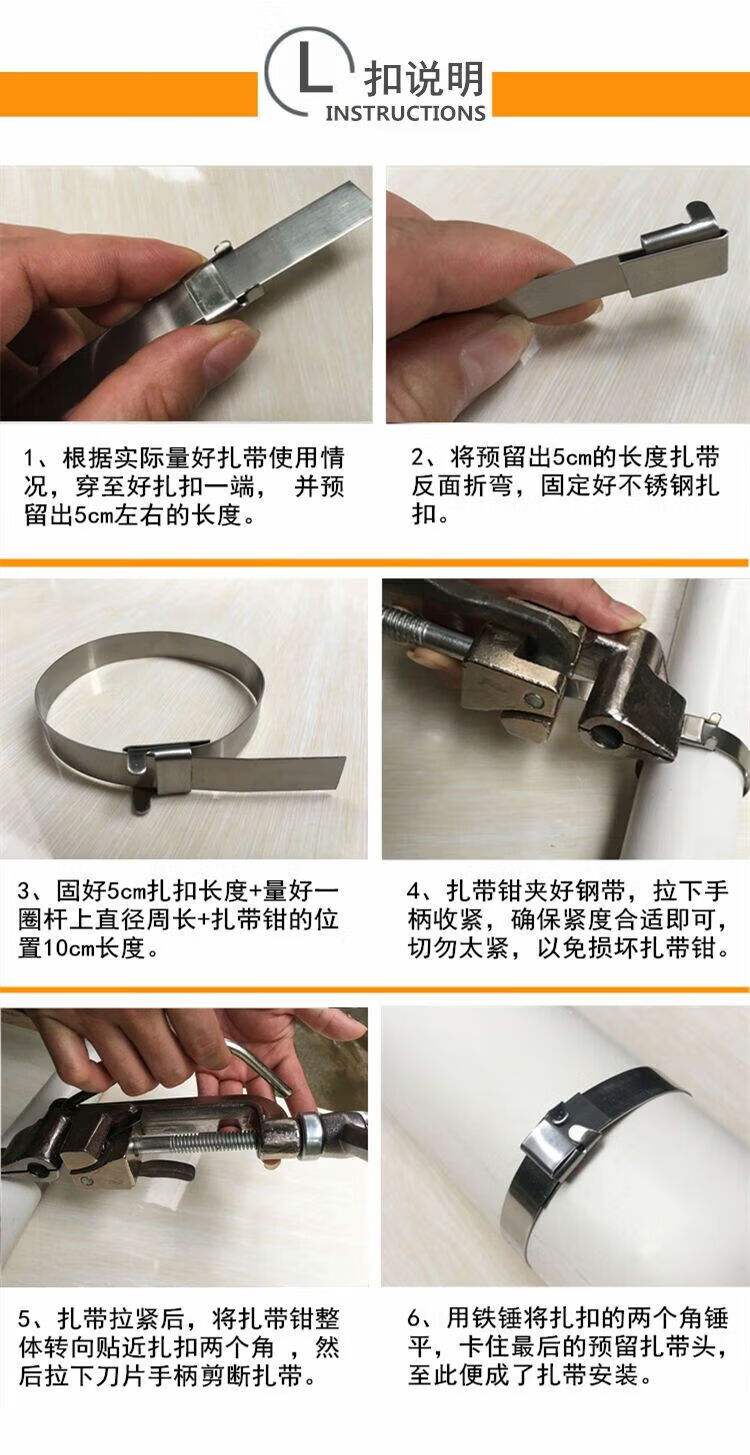 L 扣说明
INSTRUCTIONS

1、根据实际量好扎带使用情况，穿至好扎扣一端， 并预留出5cm左右的长度。

2、将预留出5cm的长度扎带反面折弯，固定好不锈钢扎扣。

3、固好5cm扎扣长度+量好一圈杆上直径周长+扎带钳的位置10cm长度。

4、扎带钳夹好钢带，拉下手柄收紧，确保紧度合适即可，切勿太紧，以免损坏扎带钳。

5、扎带拉紧后，将扎带钳整体转向贴近扎扣两个角 ，然后拉下刀片手柄剪断扎带。

6、用铁锤将扎扣的两个角锤平，卡住最后的预留扎带头，至此便成了扎带安装。