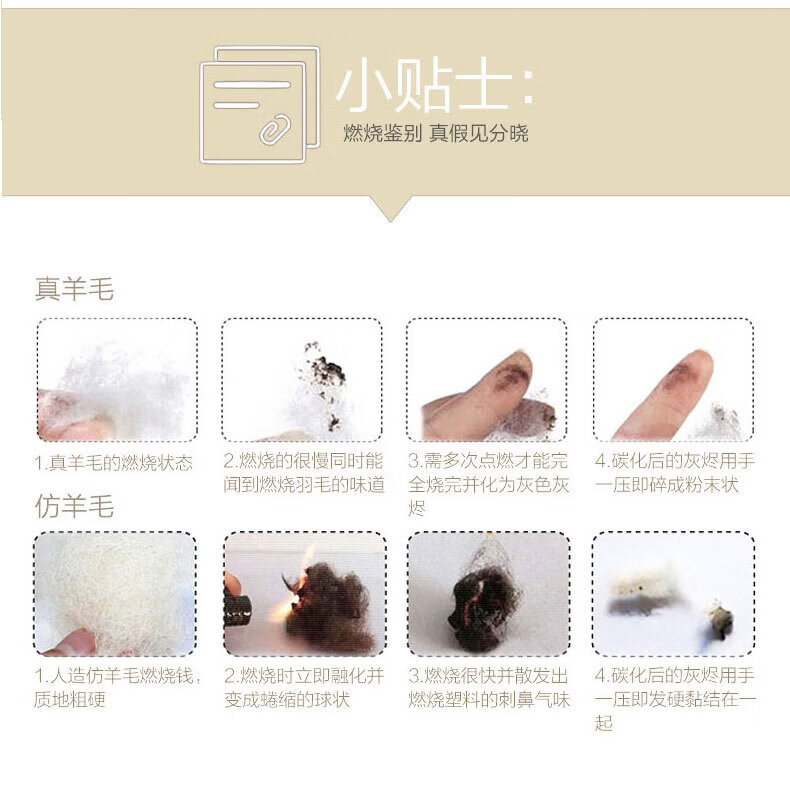 小贴士：
燃烧鉴别 真假见分晓

真羊毛

1.真羊毛的燃烧状态

2.燃烧的很慢同时能闻到燃烧羽毛的味道

3.需多次点燃才能完全烧完并化为灰色灰烬

4.碳化后的灰烬用手一压即碎成粉末状

仿羊毛

1.人造仿羊毛燃烧钱，质地粗硬

2.燃烧时立即融化并变成蜷缩的球状

3.燃烧很快并散发出燃烧塑料的刺鼻气味

4.碳化后的灰烬用手一压即发硬黏结在一起