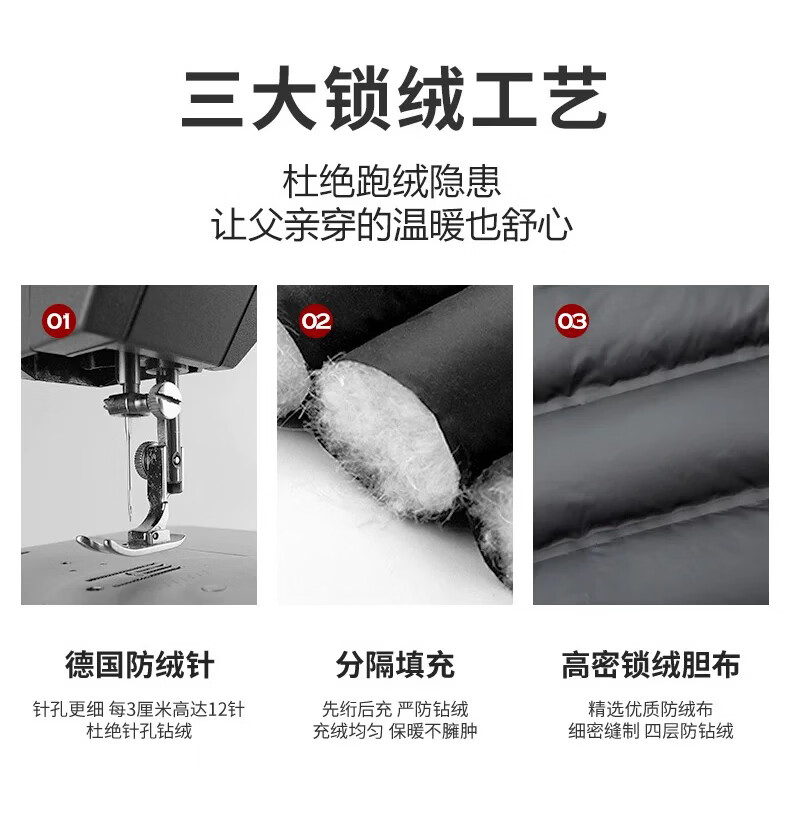 三大锁绒工艺

杜绝跑绒隐患
让父亲穿的温暖也舒心

01

02

03

德国防绒针

针孔更细 每3厘米高达12针
杜绝针孔钻绒

分隔填充

先绗后充 严防钻绒
充绒均匀 保暖不臃肿

高密锁绒胆布

精选优质防绒布
细密缝制 四层防钻绒