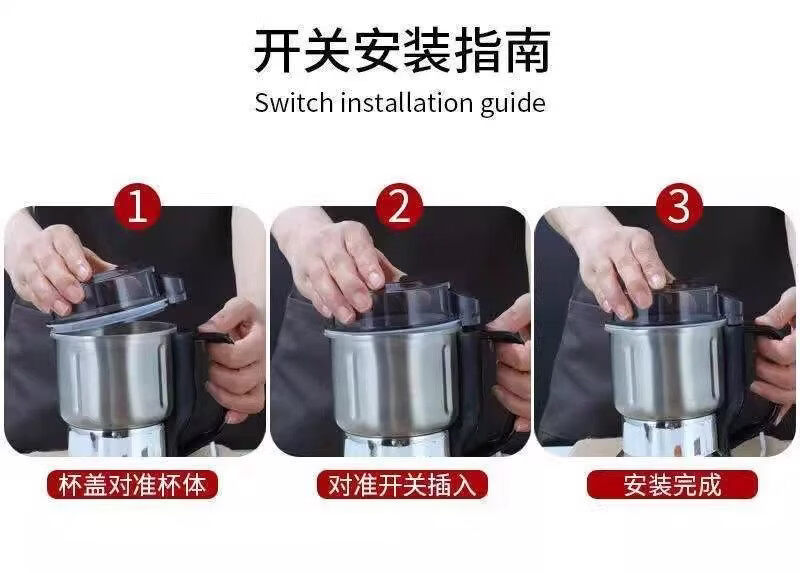 开关安装指南
Switch installation guide

1

杯盖对准杯体

2

对准开关插入

3

安装完成