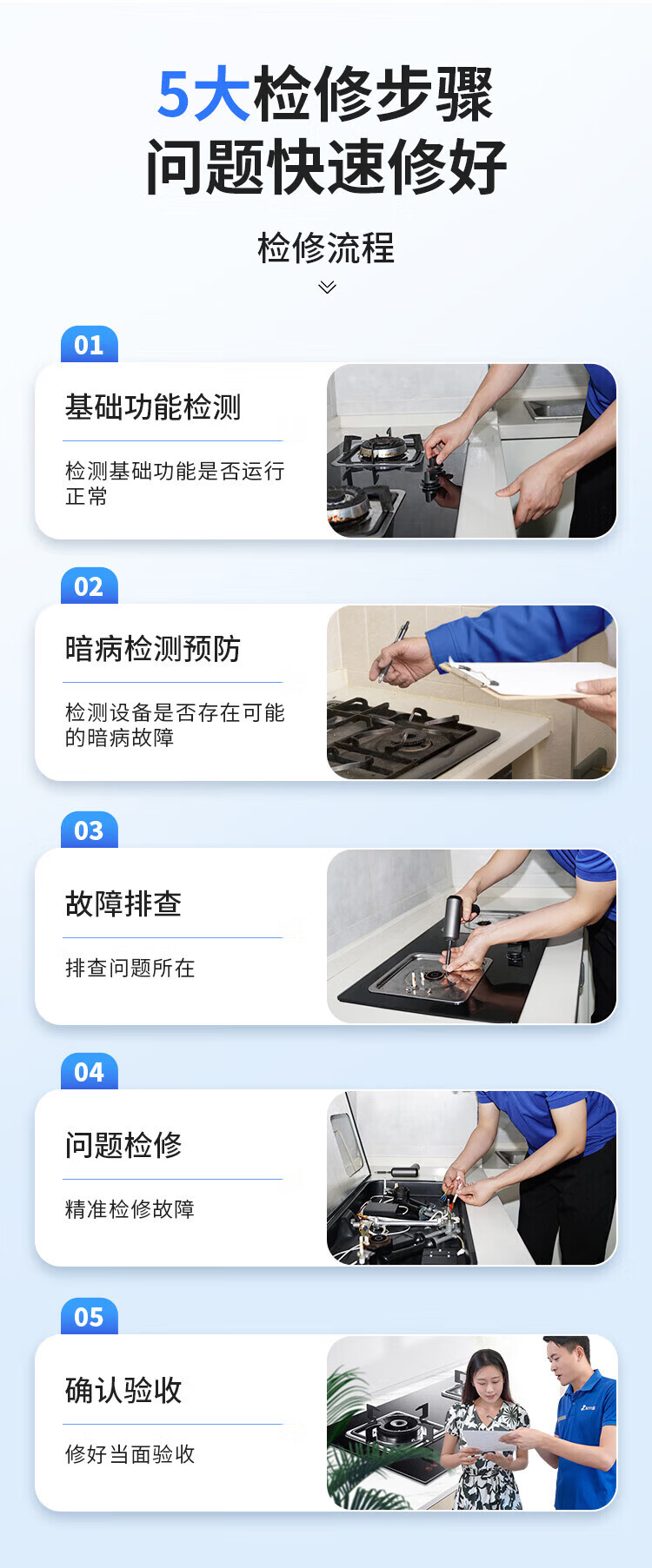 5大检修步骤
问题快速修好

检修流程

01
基础功能检测
检测基础功能是否运行正常

02
暗病检测预防
检测设备是否存在可能的暗病故障

03
故障排查
排查问题所在

04
问题检修
精准检修故障

05
确认验收
修好当面验收