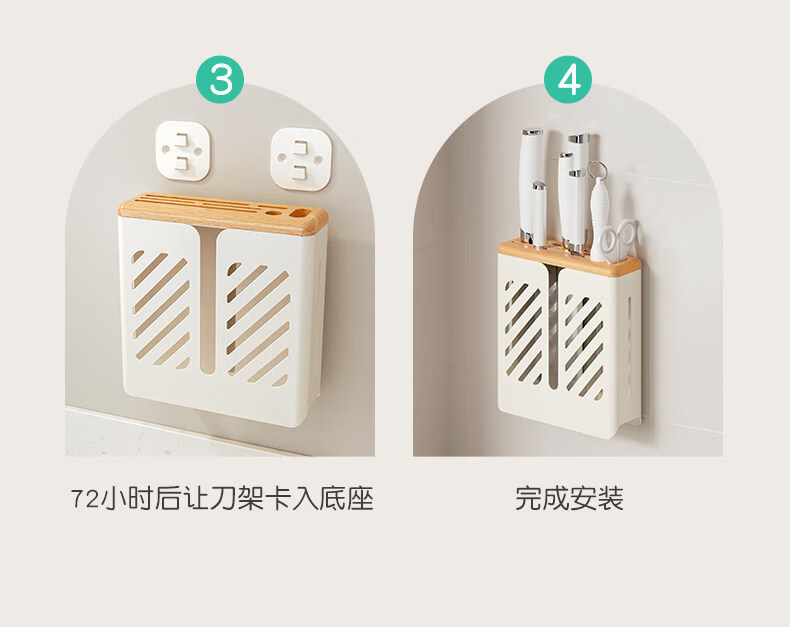 3

72小时后让刀架卡入底座

4

完成安装