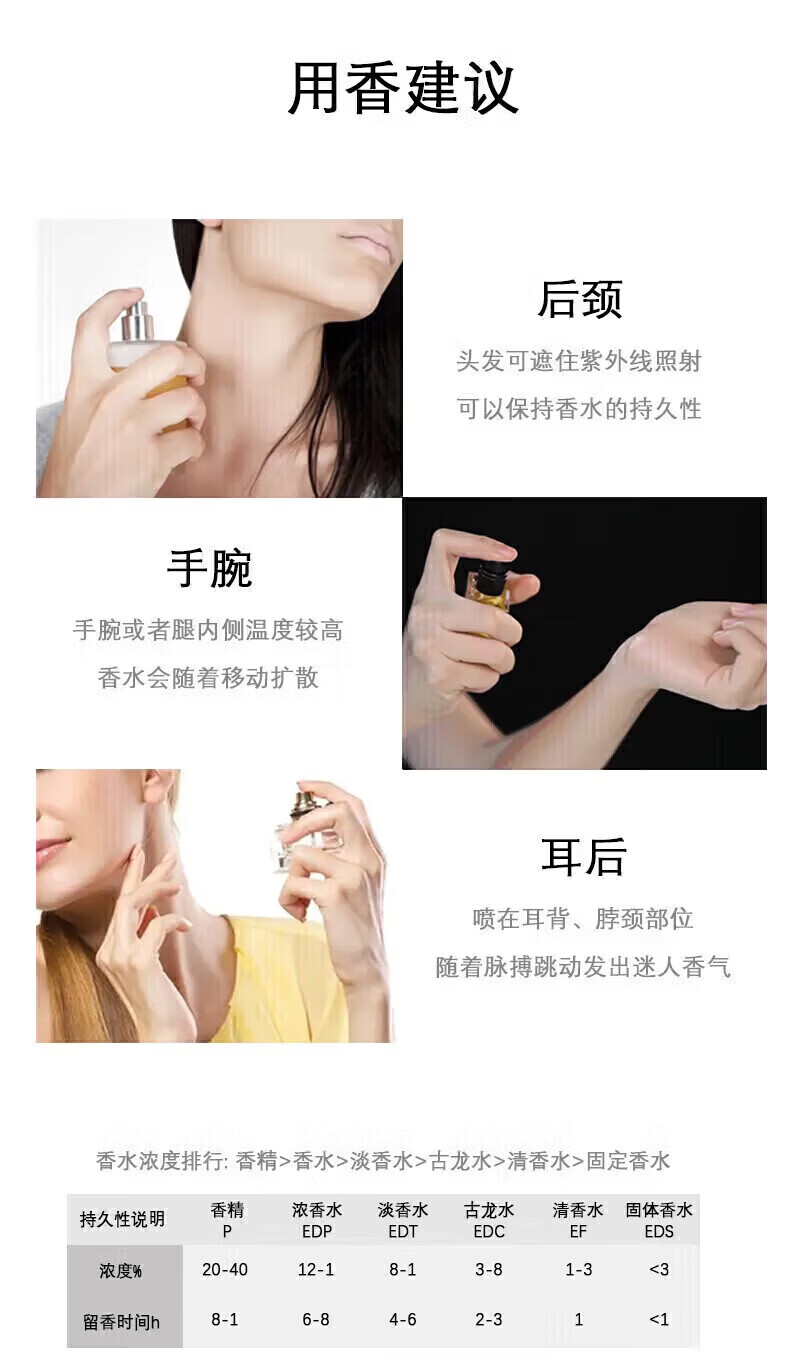 用香建议

后颈

头发可遮住紫外线照射
可以保持香水的持久性

手腕

手腕或者腿内侧温度较高
香水会随着移动扩散

耳后

喷在耳背、脖颈部位
随着脉搏跳动发出迷人香气

香水浓度排行: 香精>香水>淡香水>古龙水>清香水>固定香水

| 持久性说明 | 香精 P | 浓香水 EDP | 淡香水 EDT | 古龙水 EDC | 清香水 EF | 固体香水 EDS |
|---|---|---|---|---|---|---|
| 浓度% | 20-40 | 12-1 | 8-1 | 3-8 | 1-3 | <3 |
| 留香时间h | 8-1 | 6-8 | 4-6 | 2-3 | 1 | <1 |