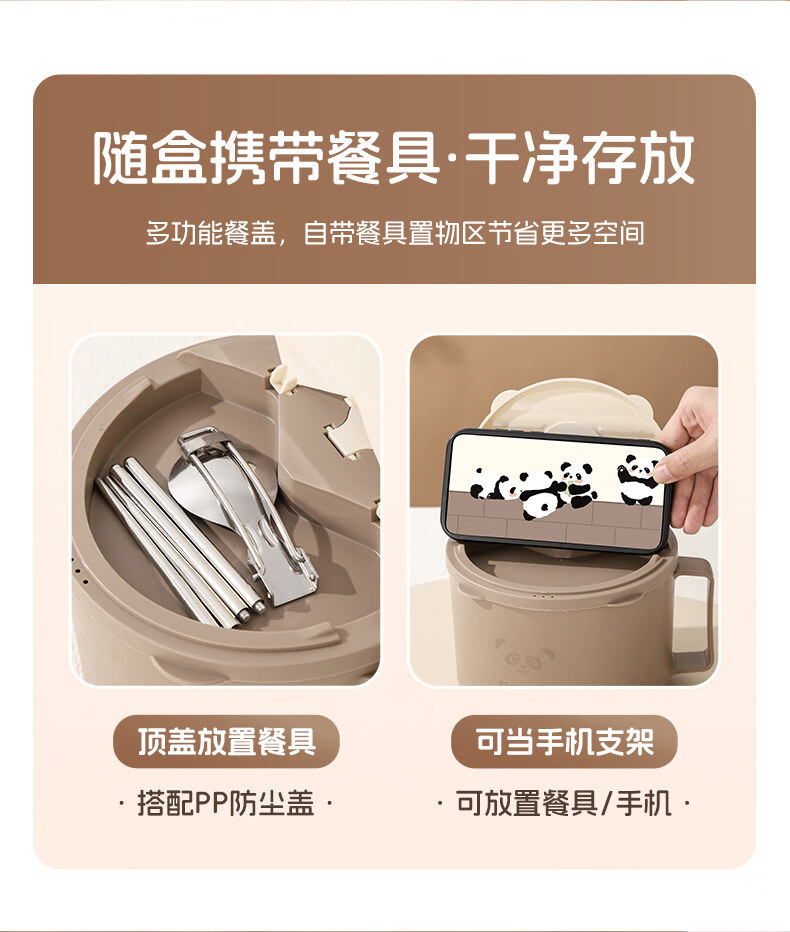 随盒携带餐具·干净存放

多功能餐盖，自带餐具置物区节省更多空间

顶盖放置餐具

· 搭配PP防尘盖 ·

可当手机支架

· 可放置餐具/手机 ·