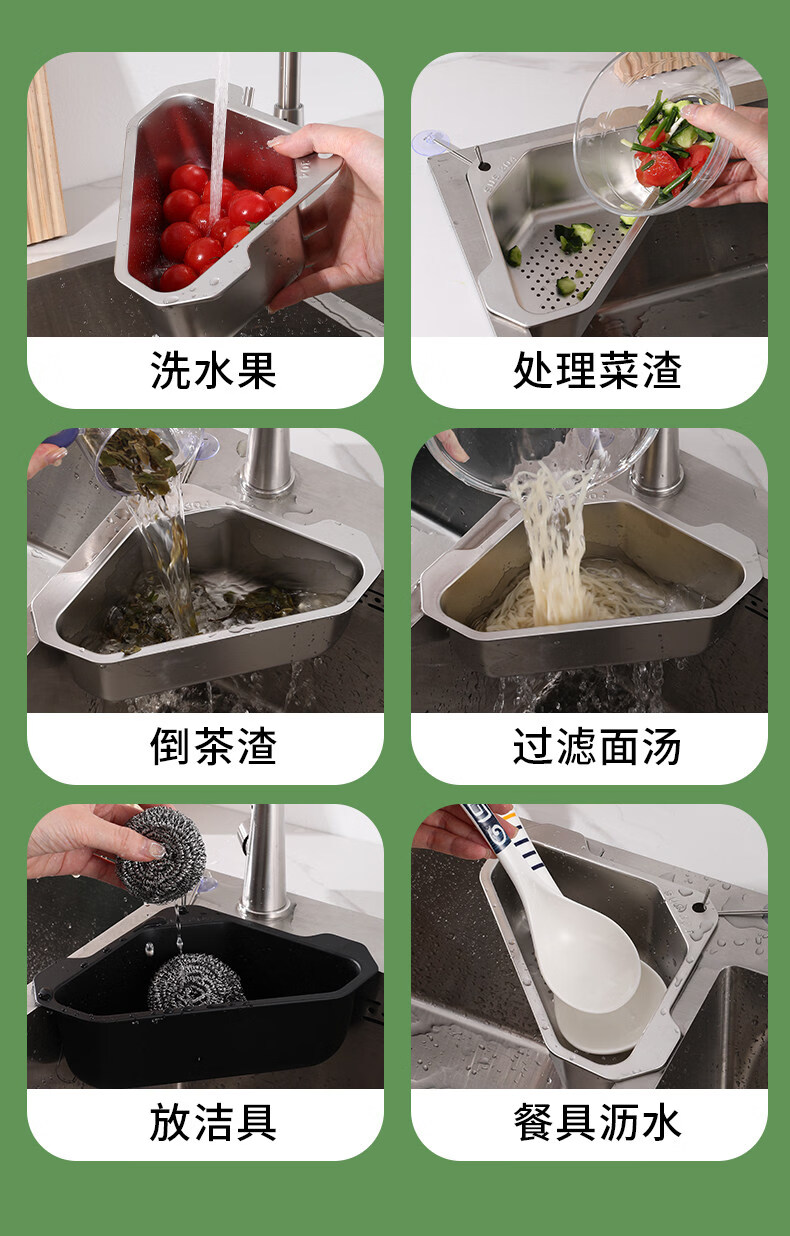 洗水果

处理菜渣

倒茶渣

过滤面汤

放洁具

餐具沥水