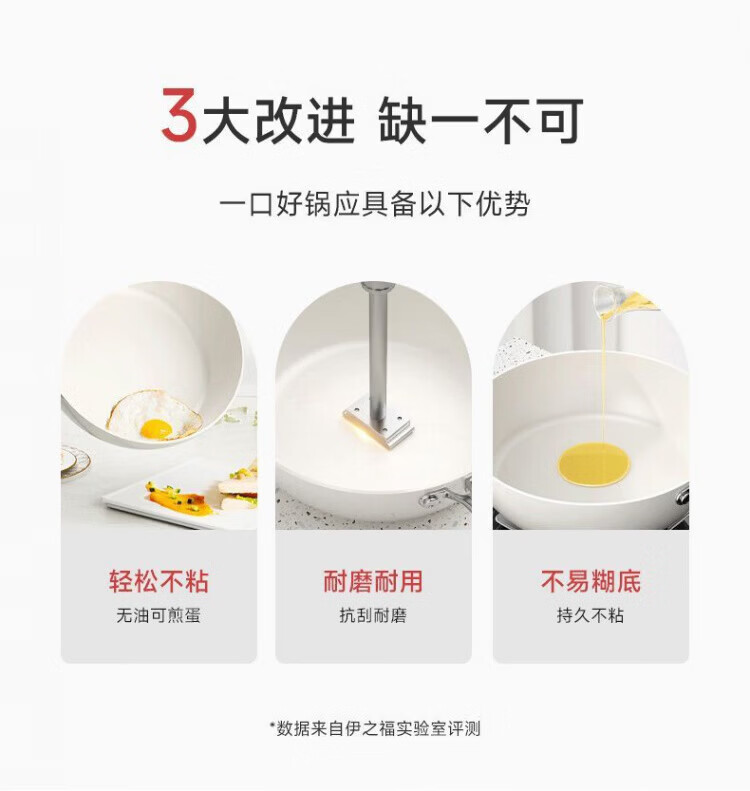 3大改进 缺一不可

一口好锅应具备以下优势

轻松不粘
无油可煎蛋

耐磨耐用
抗刮耐磨

不易糊底
持久不粘

*数据来自伊之福实验室评测