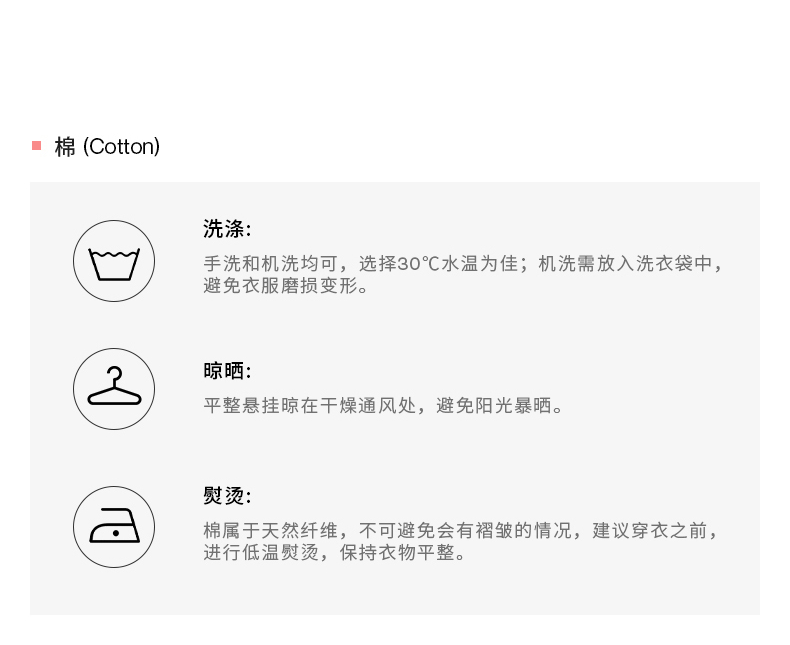 • 棉 (Cotton)

洗涤:

手洗和机洗均可，选择30℃水温为佳；机洗需放入洗衣袋中，避免衣服磨损变形。

晾晒:

平整悬挂晾在干燥通风处，避免阳光暴晒。

熨烫:

棉属于天然纤维，不可避免会有褶皱的情况，建议穿衣之前，进行低温熨烫，保持衣物平整。