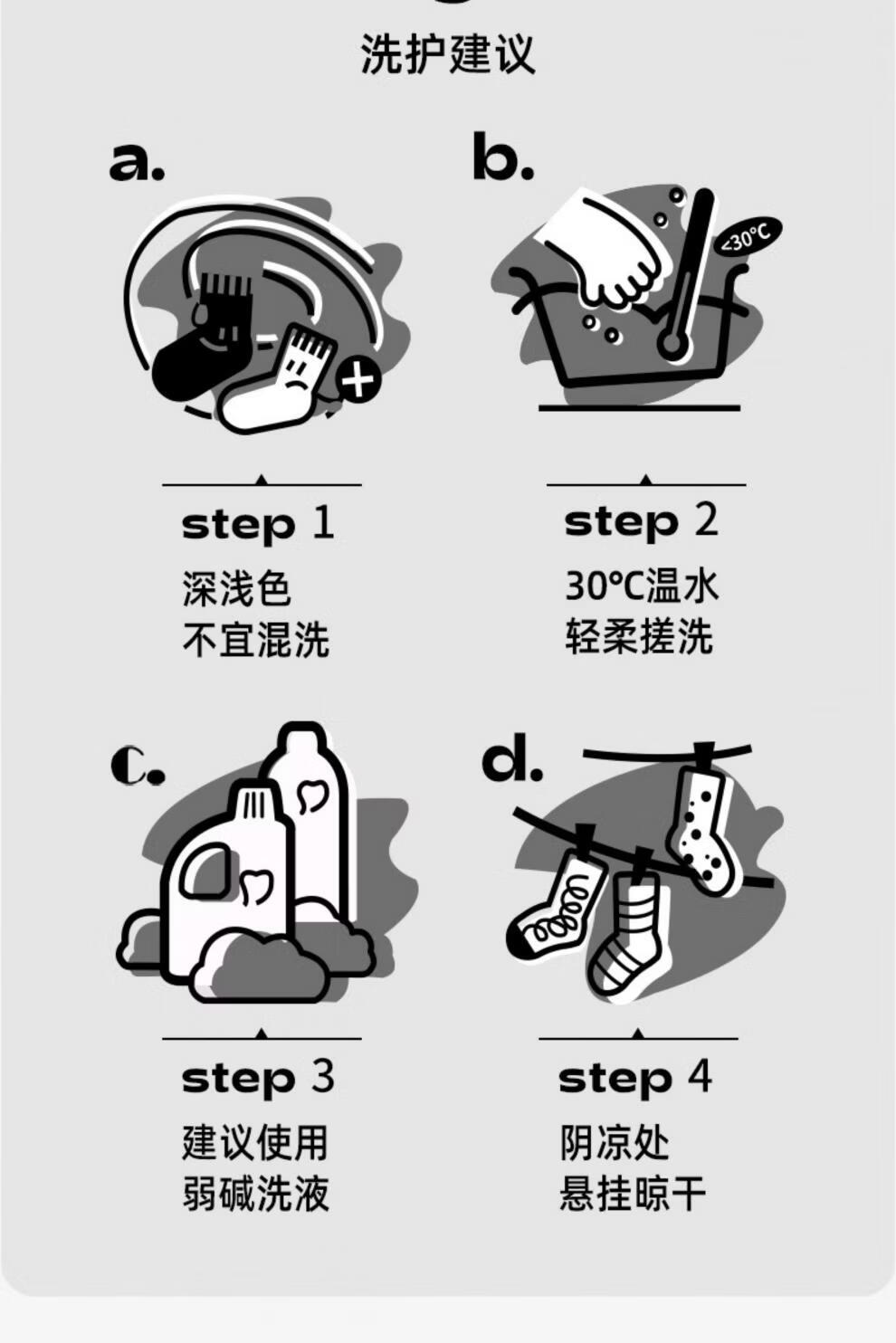 洗护建议

a.

step 1
深浅色
不宜混洗

b.

<30°C

step 2
30°C温水
轻柔搓洗

c.

step 3
建议使用
弱碱洗液

d.

step 4
阴凉处
悬挂晾干