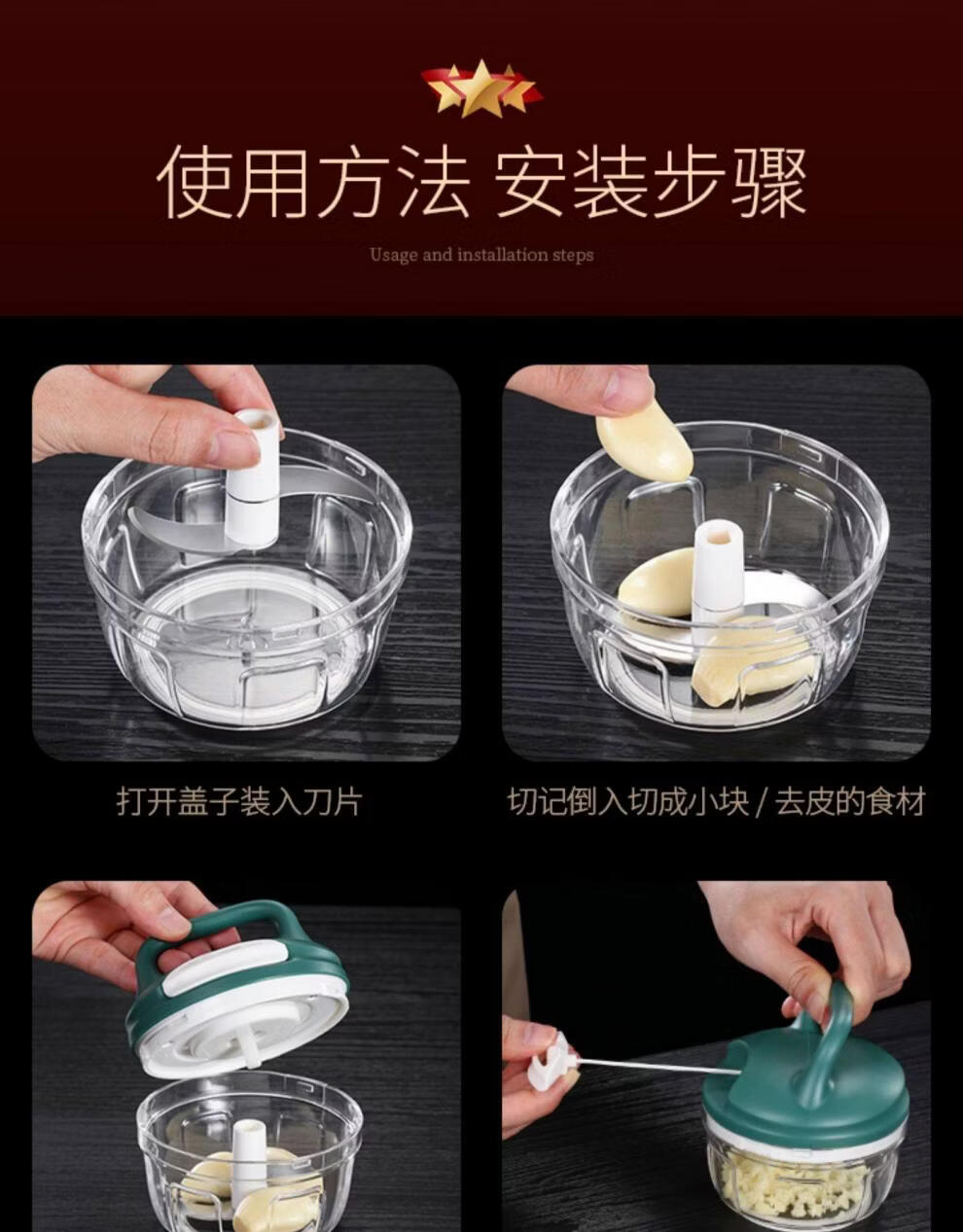 使用方法 安装步骤

Usage and installation steps

打开盖子装入刀片

切记倒入切成小块 / 去皮的食材