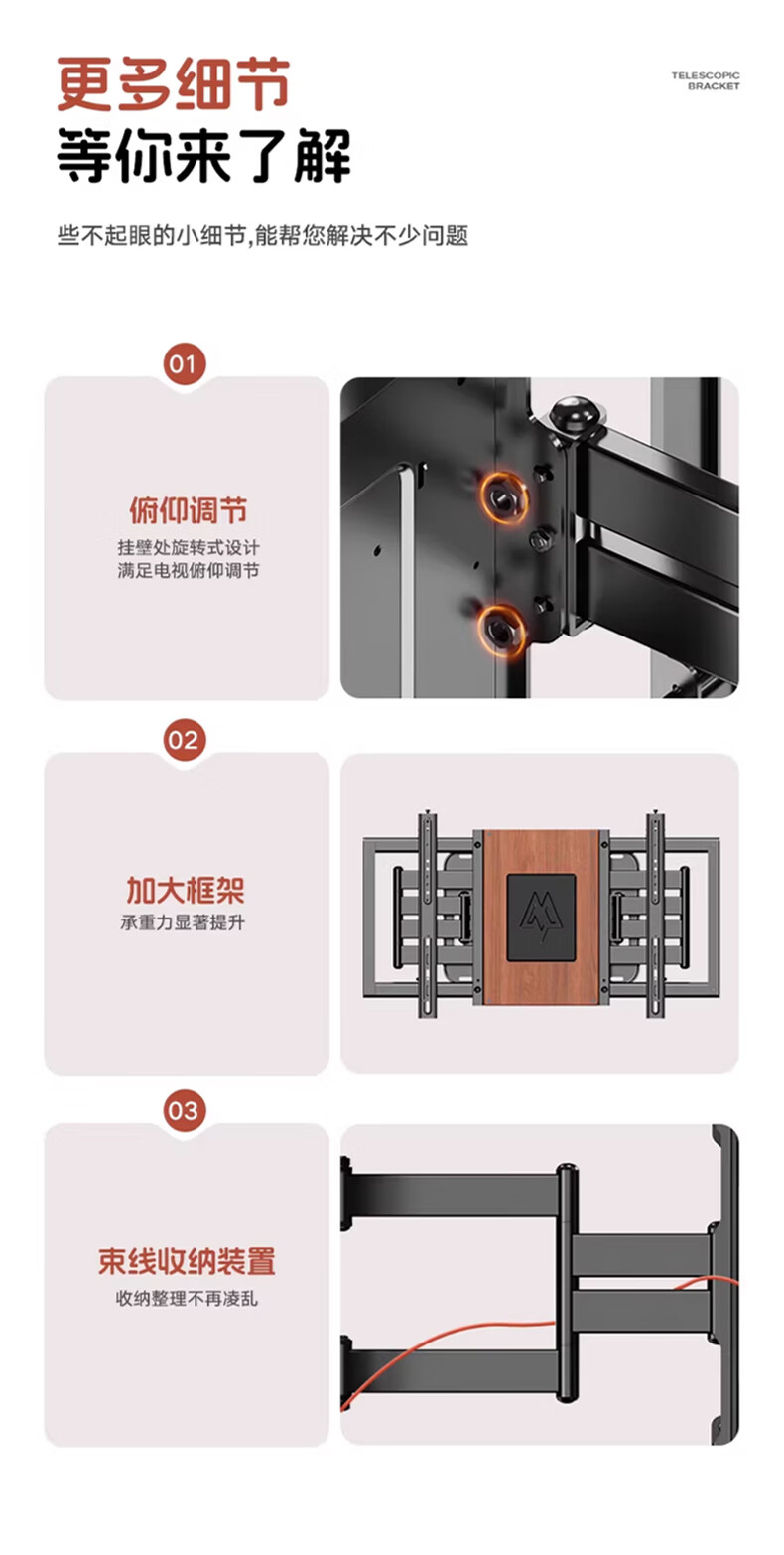 更多细节
等你来了解

TELESCOPIC
BRACKET

些不起眼的小细节,能帮您解决不少问题

01

俯仰调节
挂壁处旋转式设计
满足电视俯仰调节

02

加大框架
承重力显著提升

03

束线收纳装置
收纳整理不再凌乱