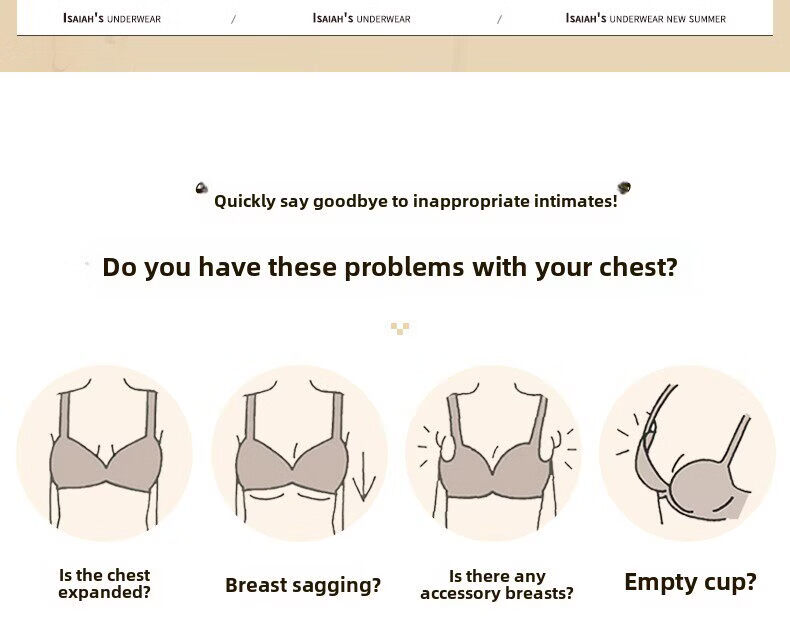 ISAIAH'S UNDERWEAR / ISAIAH'S UNDERWEAR / ISAIAH'S UNDERWEAR NEW SUMMER

Quickly say goodbye to inappropriate intimates!

Do you have these problems with your chest?

Is the chest expanded?

Breast sagging?

Is there any accessory breasts?

Empty cup?