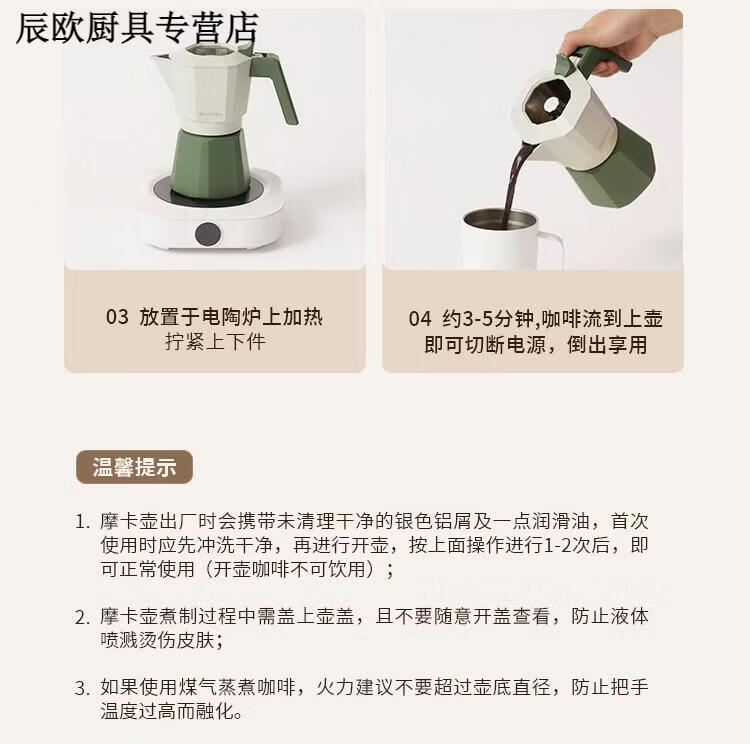 辰欧厨具专营店

03 放置于电陶炉上加热
拧紧上下件

04 约3-5分钟,咖啡流到上壶
即可切断电源，倒出享用

温馨提示

1. 摩卡壶出厂时会携带未清理干净的银色铝屑及一点润滑油，首次使用时应先冲洗干净，再进行开壶，按上面操作进行1-2次后，即可正常使用（开壶咖啡不可饮用）；

2. 摩卡壶煮制过程中需盖上壶盖，且不要随意开盖查看，防止液体喷溅烫伤皮肤;

3. 如果使用煤气蒸煮咖啡，火力建议不要超过壶底直径，防止把手温度过高而融化。