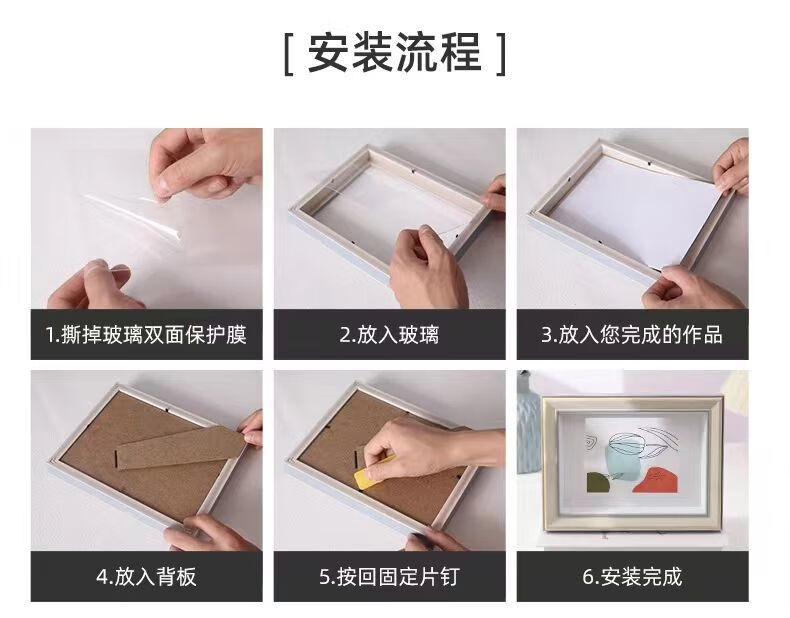 [ 安装流程 ]

1.撕掉玻璃双面保护膜

2.放入玻璃

3.放入您完成的作品

4.放入背板

5.按回固定片钉

6.安装完成