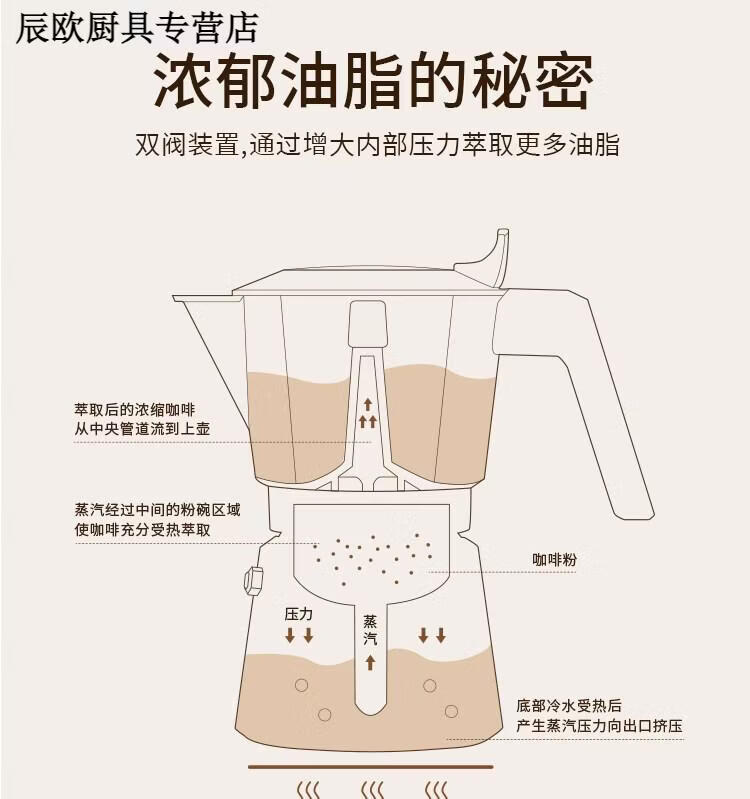 辰欧厨具专营店

浓郁油脂的秘密

双阀装置,通过增大内部压力萃取更多油脂

萃取后的浓缩咖啡
从中央管道流到上壶

蒸汽经过中间的粉碗区域
使咖啡充分受热萃取

咖啡粉

压力

蒸汽

底部冷水受热后
产生蒸汽压力向出口挤压