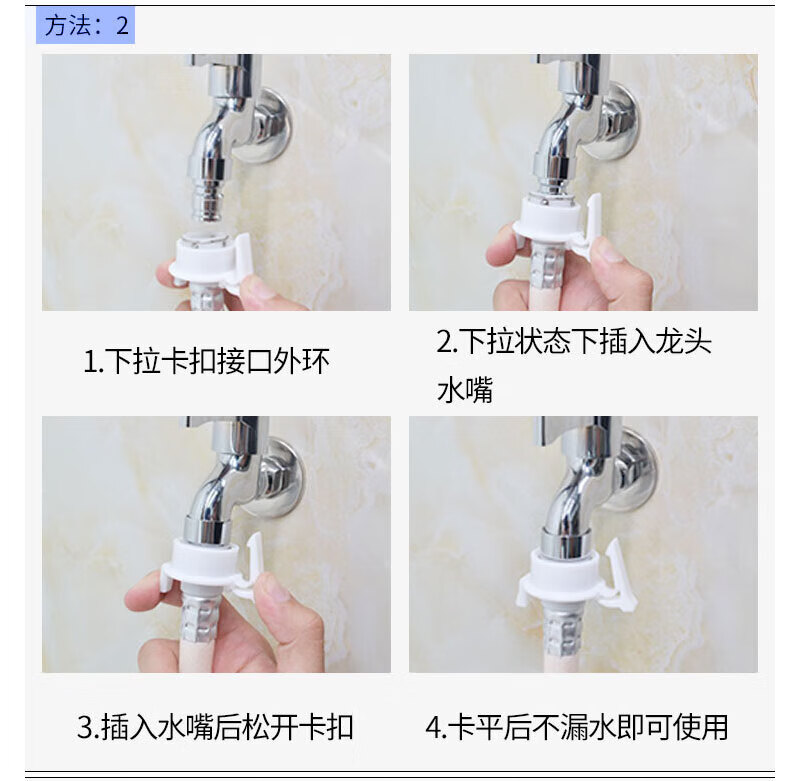 方法：2

1.下拉卡扣接口外环

2.下拉状态下插入龙头水嘴

3.插入水嘴后松开卡扣

4.卡平后不漏水即可使用